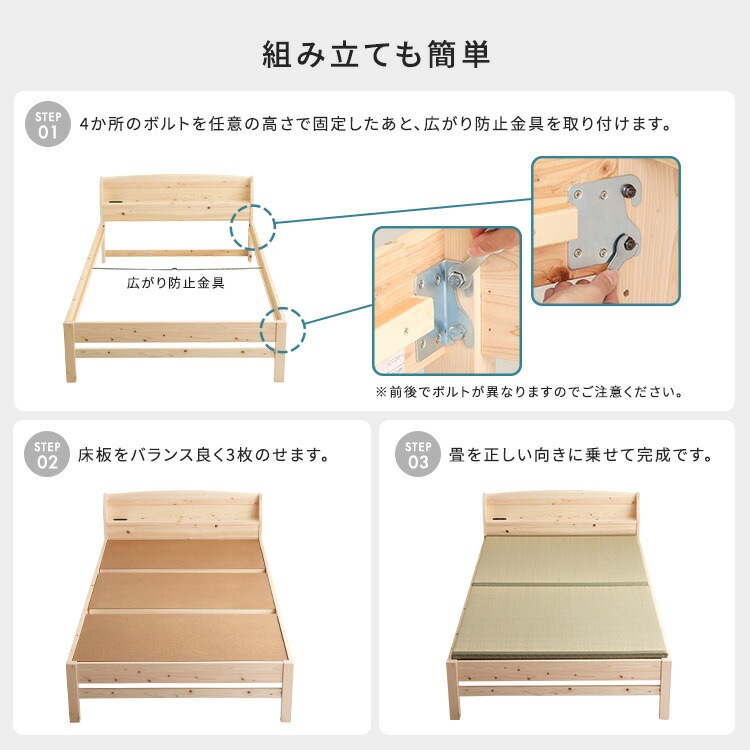 組み立ても簡単

STEP 01 4か所のボルトを任意の高さで固定したあと、広がり防止金具を取り付けます。

広がり防止金具

※前後でボルトが異なりますのでご注意ください。

STEP 02 床板をバランス良く3枚のせます。

STEP 03 畳を正しい向きに乗せて完成です。