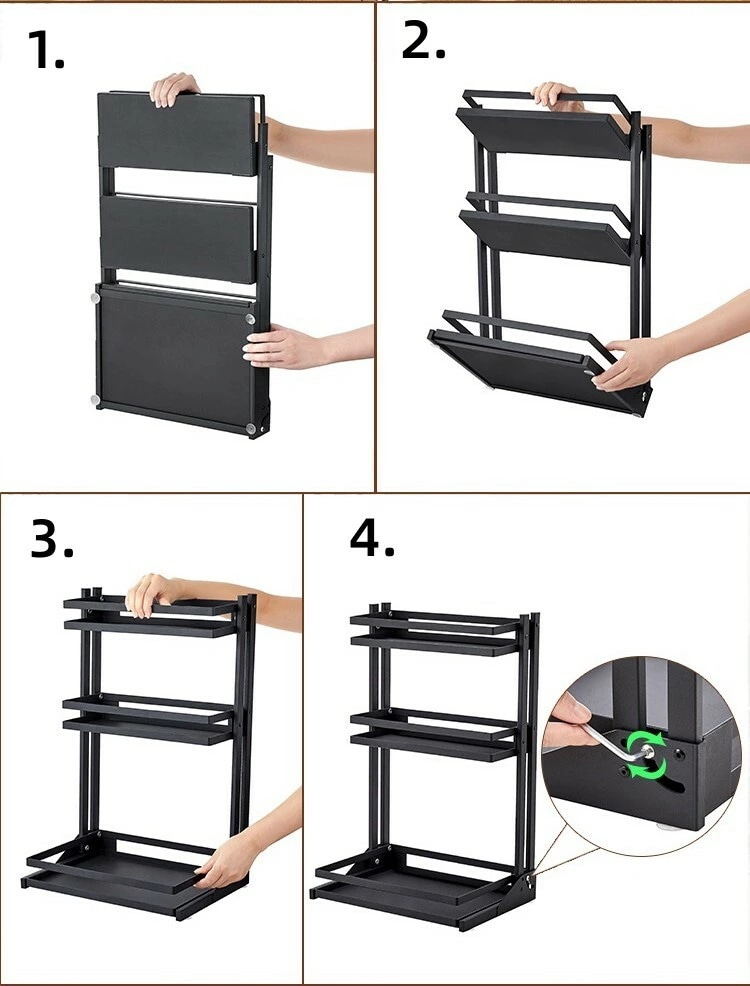 1.

2.

3.

4.