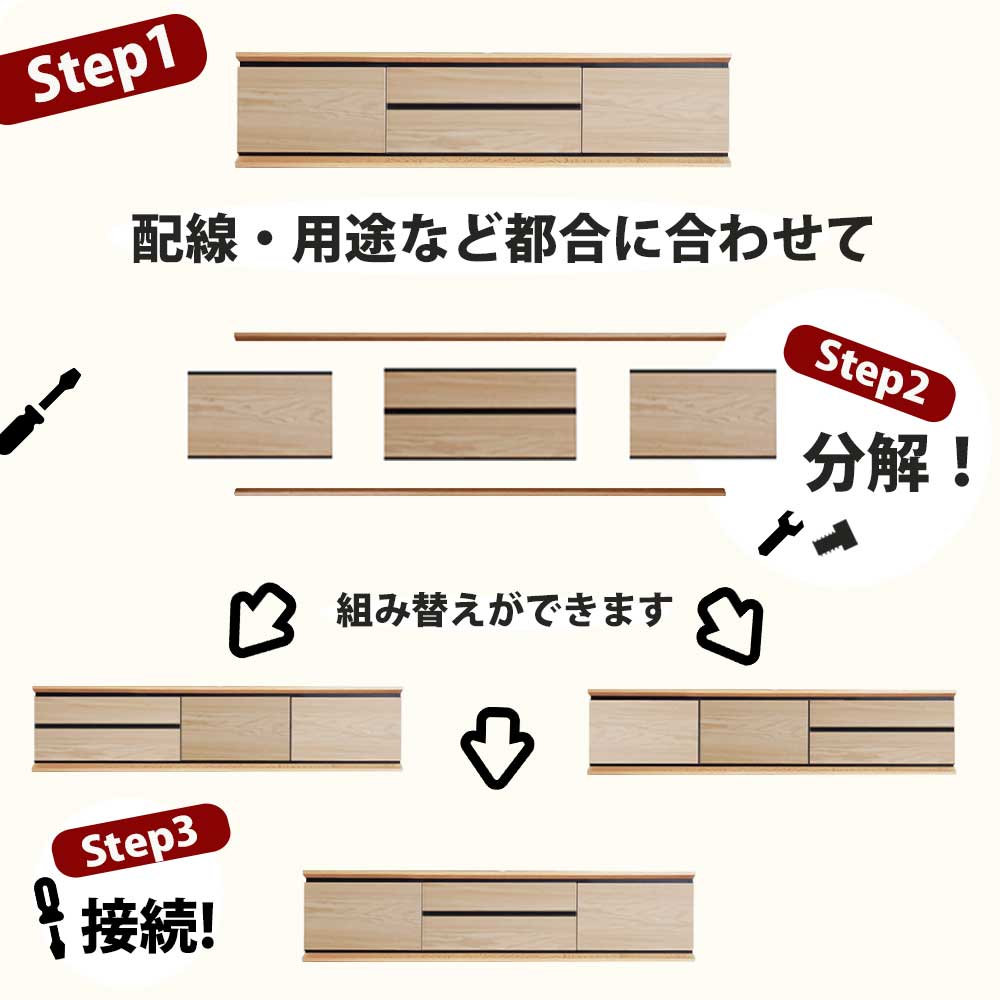 Step1

配線・用途など都合に合わせて

Step2

分解！

組み替えができます

Step3

接続!