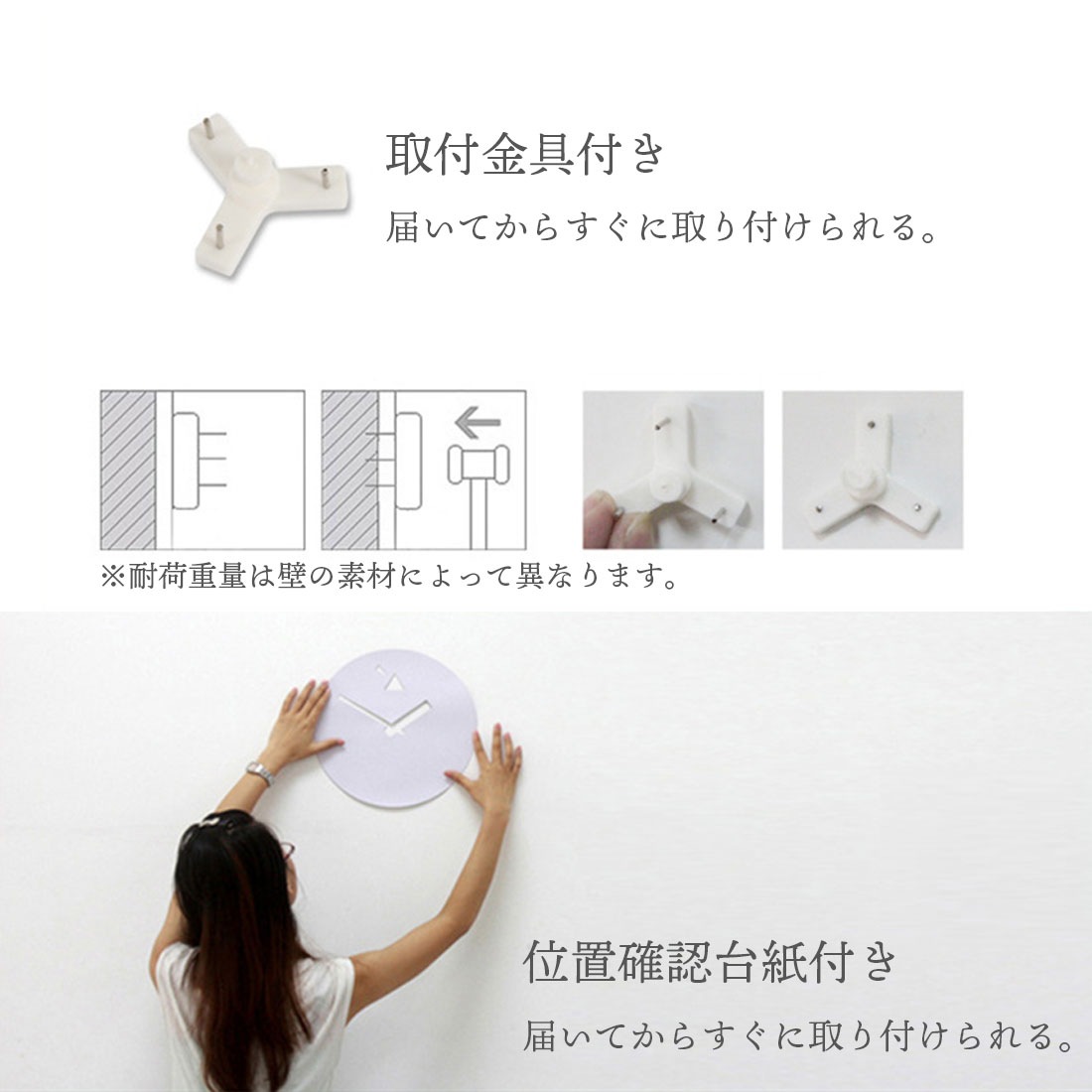 取付金具付き
届いてからすぐに取り付けられる。

※耐荷重量は壁の素材によって異なります。

位置確認台紙付き
届いてからすぐに取り付けられる。