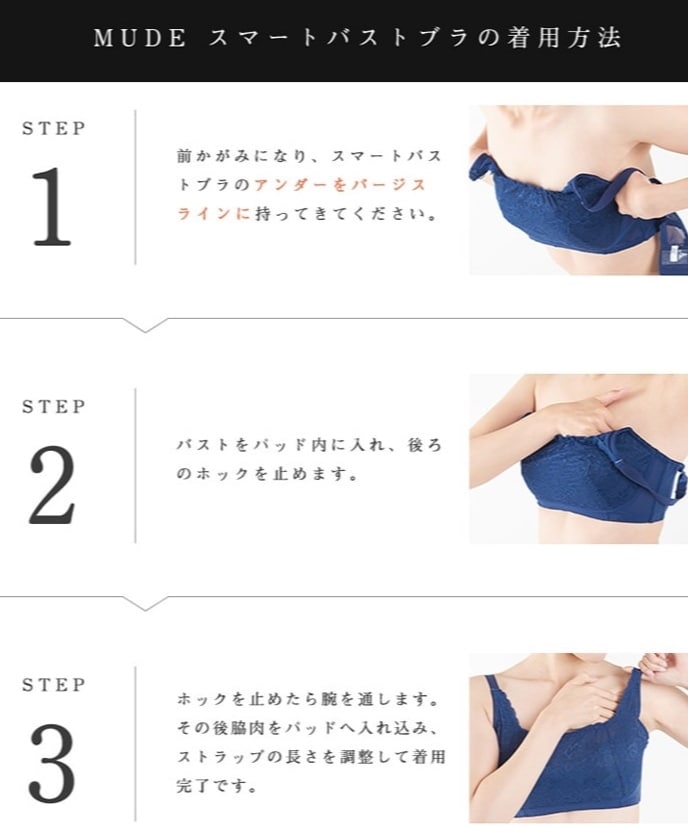 MUDE スマートバストブラの着用方法

STEP
1

前かがみになり、スマートバストブラのアンダーをバージスラインに持ってきてください。

STEP
2

バストをパッド内に入れ、後ろのホックを止めます。

STEP
3

ホックを止めたら腕を通します。その後脇肉をパッドへ入れ込み、ストラップの長さを調整して着用完了です。