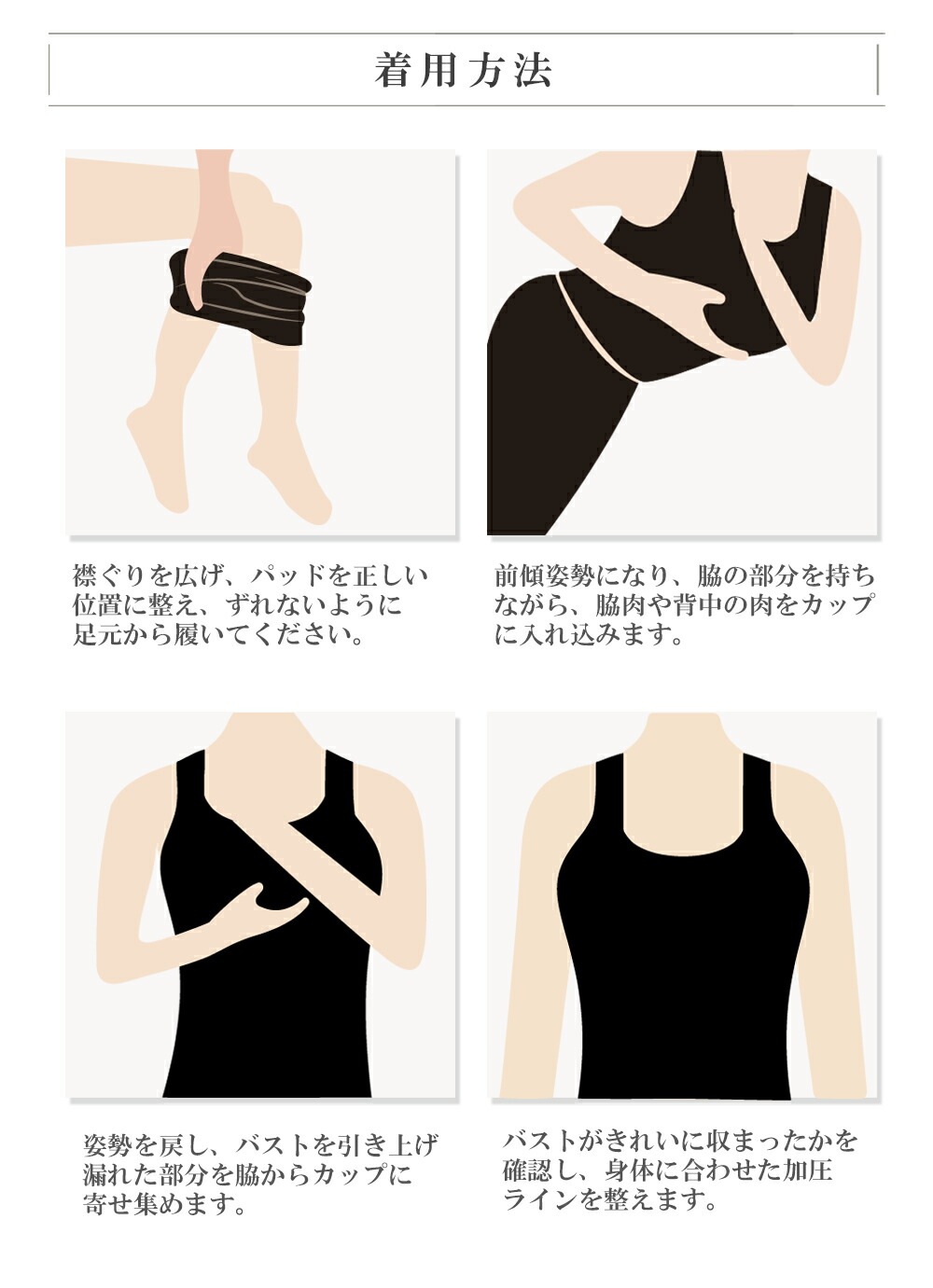 着用方法

襟ぐりを広げ、パッドを正しい位置に整え、ずれないように足元から履いてください。

前傾姿勢になり、脇の部分を持ちながら、脇肉や背中の肉をカップに入れ込みます。

姿勢を戻し、バストを引き上げ漏れた部分を脇からカップに寄せ集めます。

バストがきれいに収まったかを確認し、身体に合わせた加圧ラインを整えます。