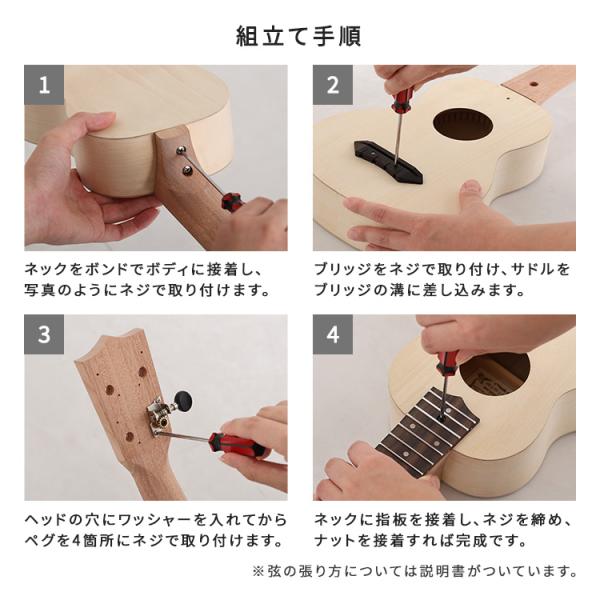 組立て手順

1

ネックをボンドでボディに接着し、写真のようにネジで取り付けます。

2

ブリッジをネジで取り付け、サドルをブリッジの溝に差し込みます。

3

ヘッドの穴にワッシャーを入れてからペグを4箇所にネジで取り付けます。

4

ネックに指板を接着し、ネジを締め、ナットを接着すれば完成です。

※弦の張り方については説明書がついています。