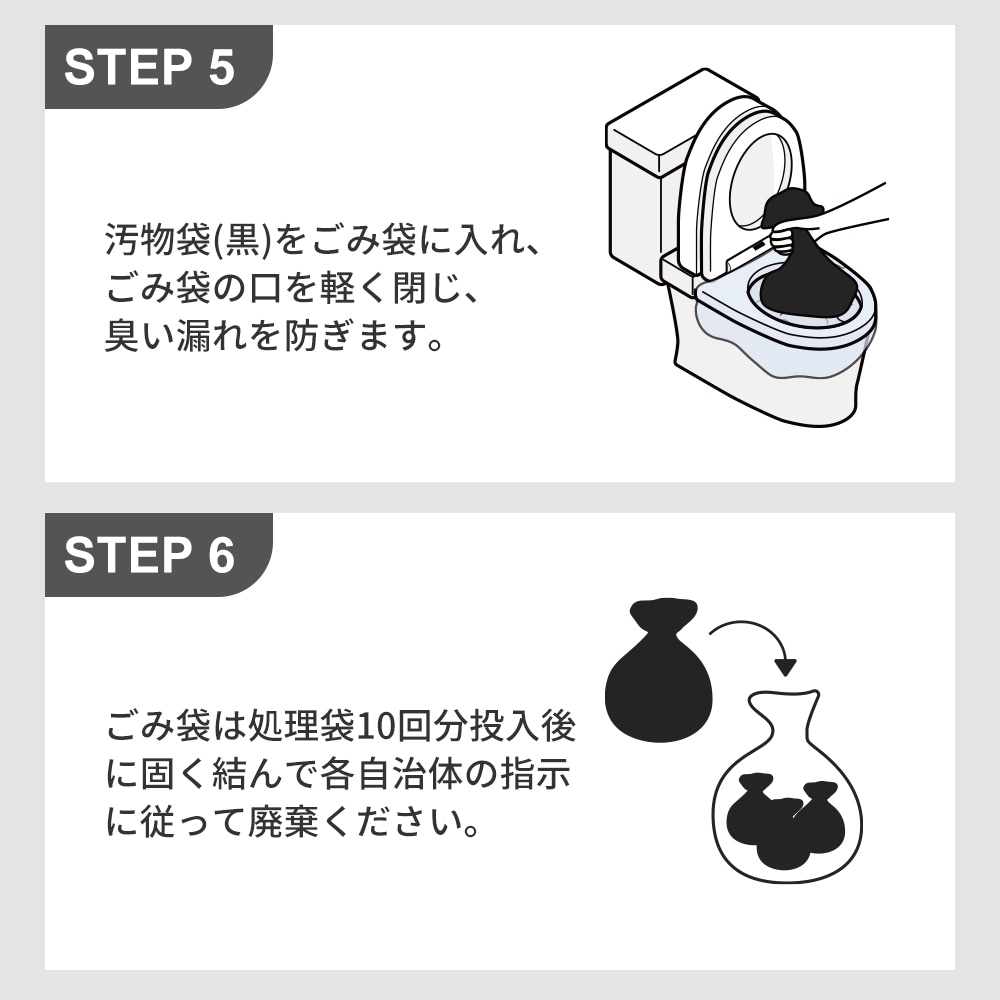 STEP 5

汚物袋(黒)をごみ袋に入れ、ごみ袋の口を軽く閉じ、臭い漏れを防ぎます。

STEP 6

ごみ袋は処理袋10回分投入後に固く結んで各自治体の指示に従って廃棄ください。