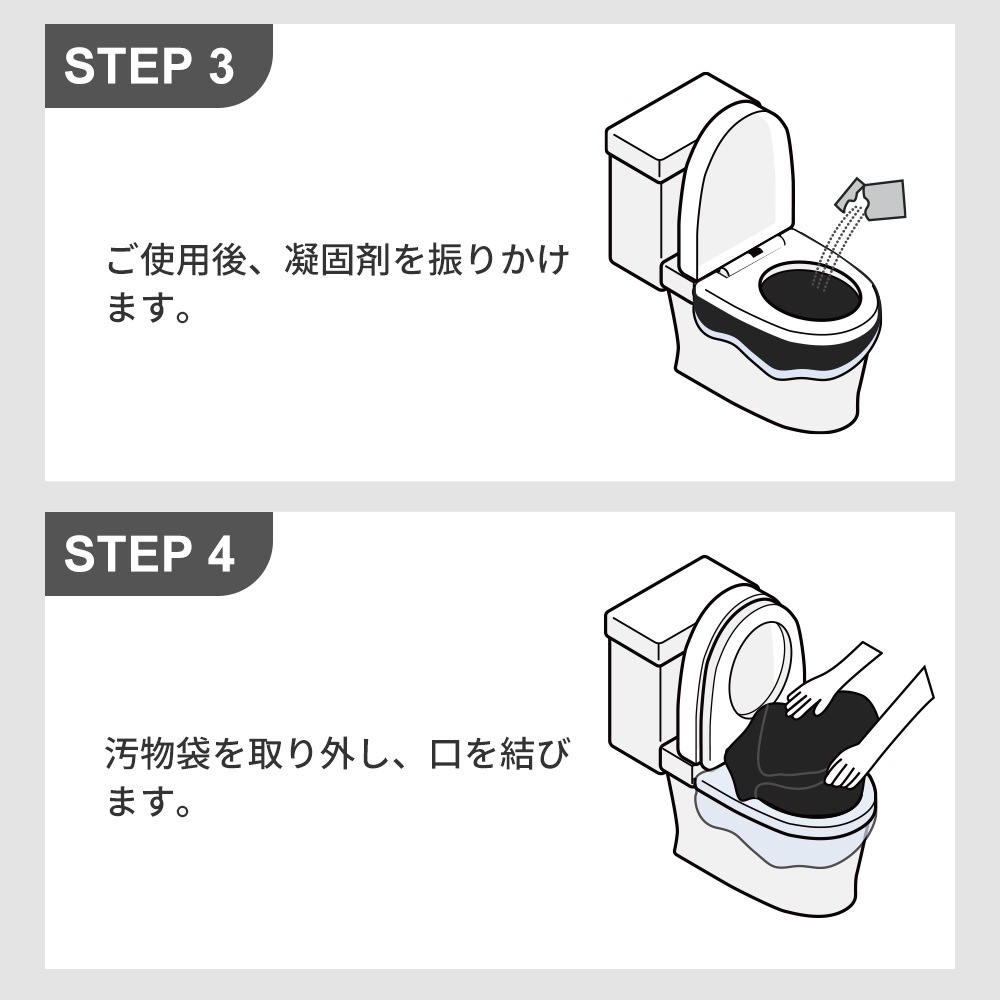 STEP 3

ご使用後、凝固剤を振りかけます。

STEP 4

汚物袋を取り外し、口を結びます。