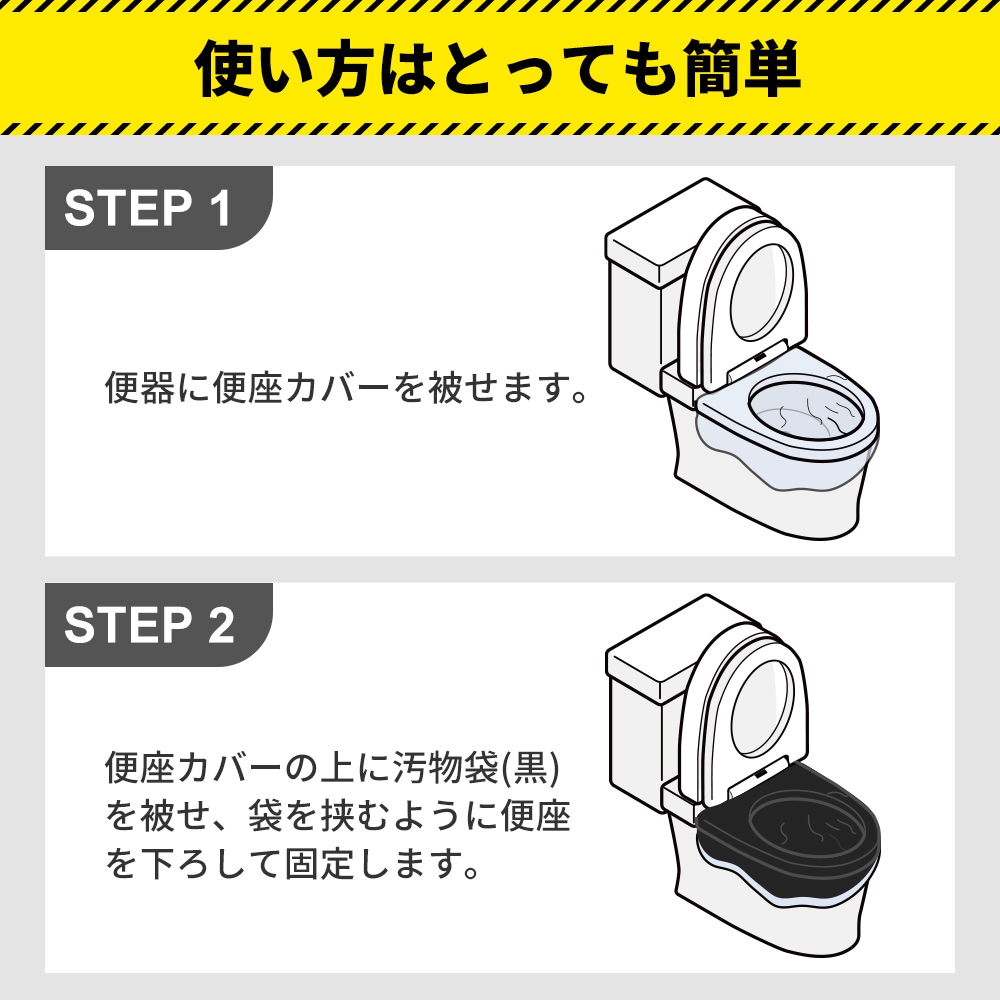 使い方はとっても簡単

STEP 1

便器に便座カバーを被せます。

STEP 2

便座カバーの上に汚物袋(黒)を被せ、袋を挟むように便座を下ろして固定します。