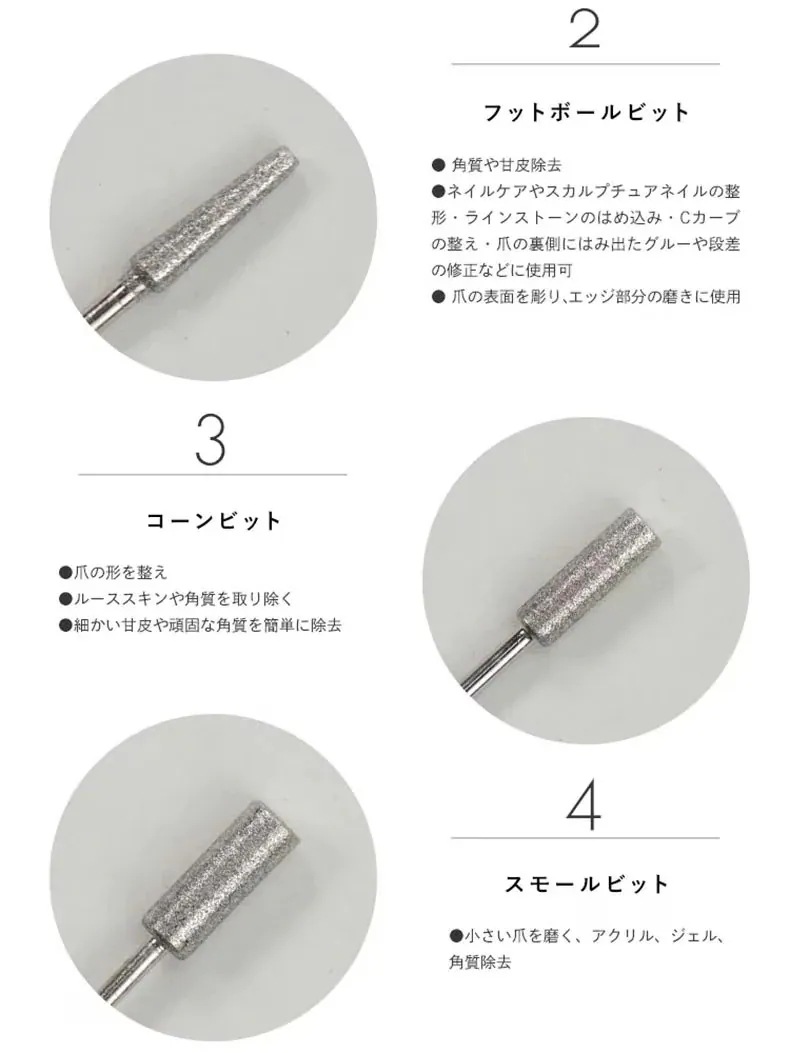 2

フットボールビット

● 角質や甘皮除去
●ネイルケアやスカルプチュアネイルの整形・ラインストーンのはめ込み・Cカーブの整え・爪の裏側にはみ出たグルーや段差の修正などに使用可
● 爪の表面を彫り､エッジ部分の磨きに使用

3

コーンビット

●爪の形を整え
●ルーススキンや角質を取り除く
●細かい甘皮や頑固な角質を簡単に除去

4

スモールビット

●小さい爪を磨く、アクリル、ジェル、角質除去