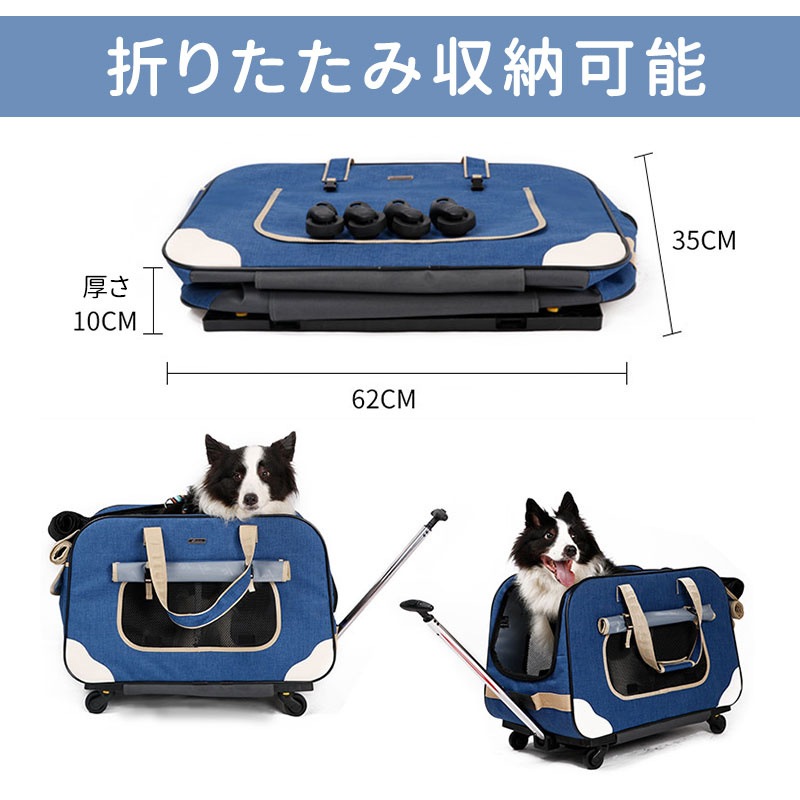 折りたたみ収納可能

35CM

厚さ
10CM

62CM