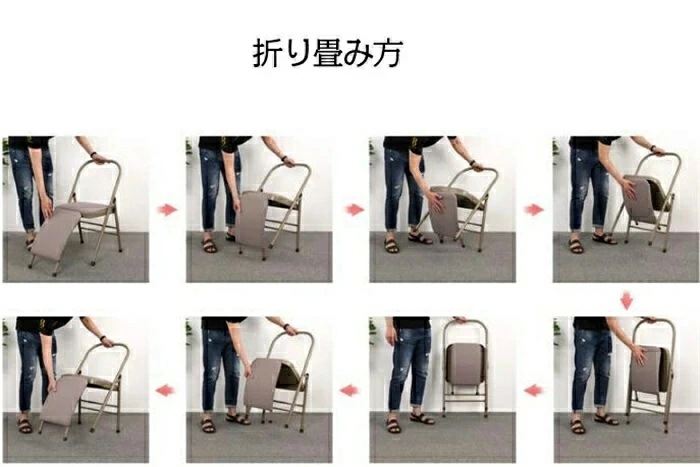 折り畳み方