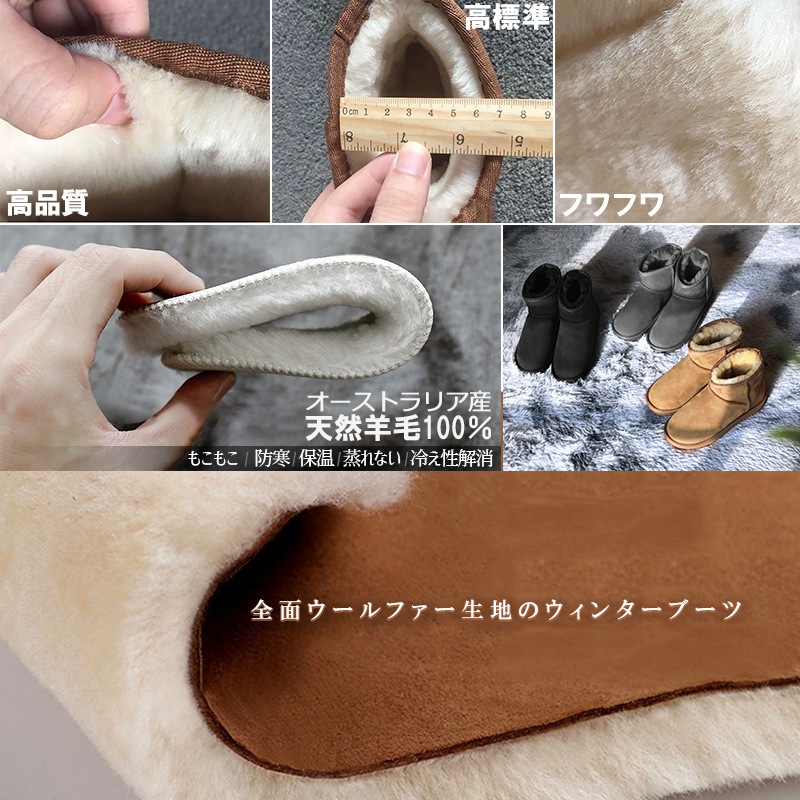 高品質

高標準

0cm 1 2 3 4 5 6 7 8 9

8 7 6 5

フワフワ

オーストラリア産
天然羊毛100%
もこもこ / 防寒 / 保温 / 蒸れない / 冷え性解消

全面ウールファー生地のウィンターブーツ