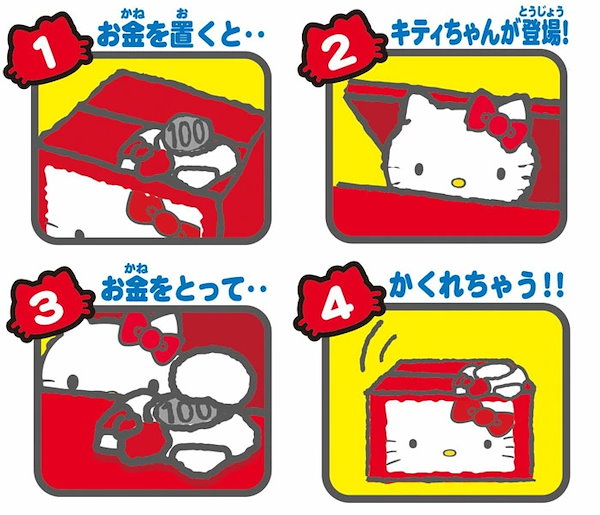 1 お金(かね)を置(お)くと‥

100

2 キティちゃんが登場(とうじょう)!

3 お金(かね)をとって‥

100

4 かくれちゃう!!