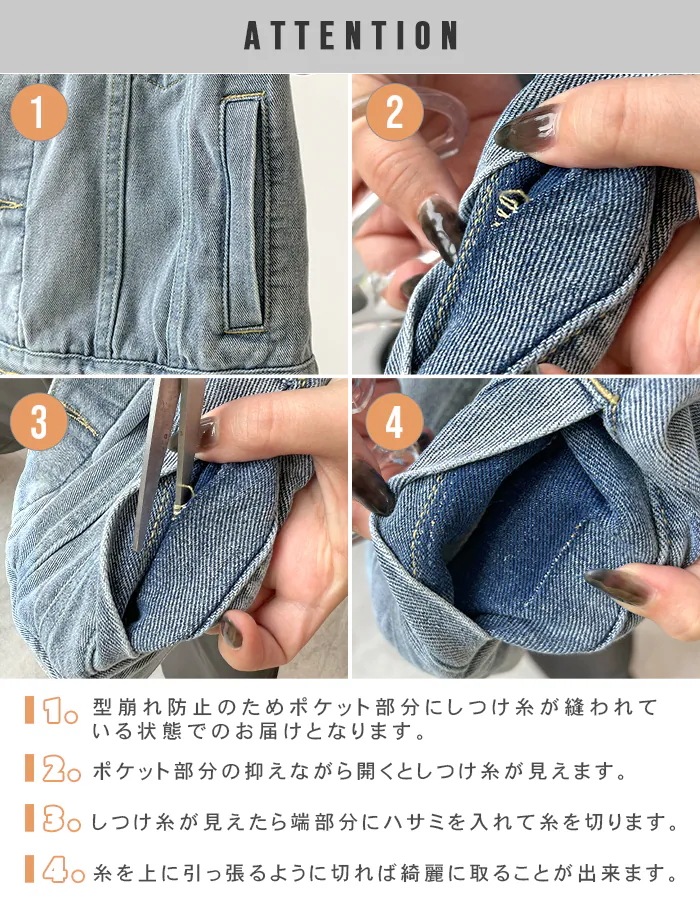 ATTENTION

1

2

3

4

1。型崩れ防止のためポケット部分にしつけ糸が縫われている状態でのお届けとなります。

2。ポケット部分の抑えながら開くとしつけ糸が見えます。

3。しつけ糸が見えたら端部分にハサミを入れて糸を切ります。

4。糸を上に引っ張るように切れば綺麗に取ることが出来ます。