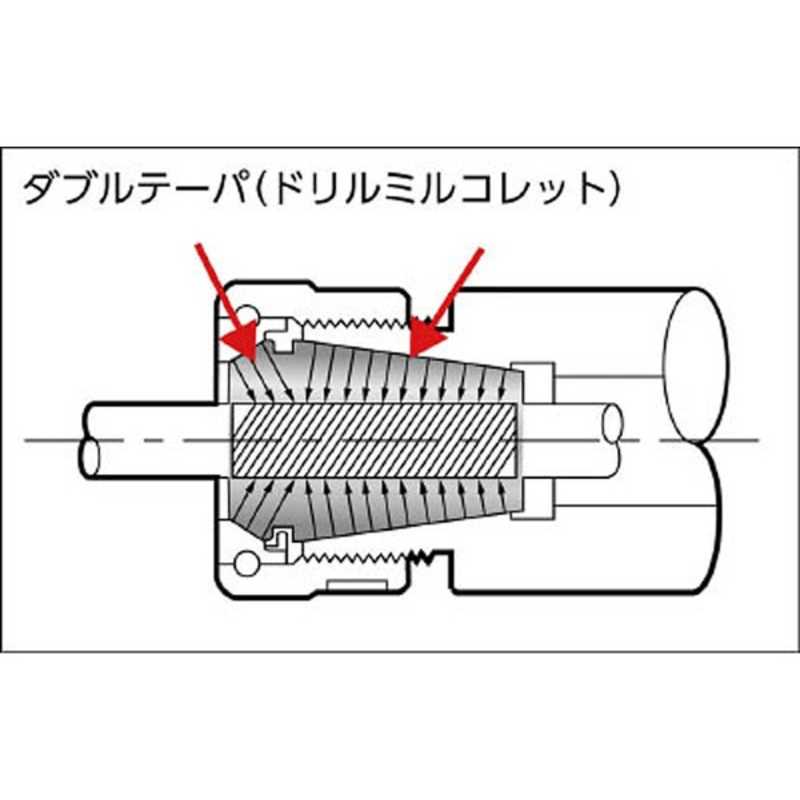 ダブルテーパ(ドリルミルコレット)