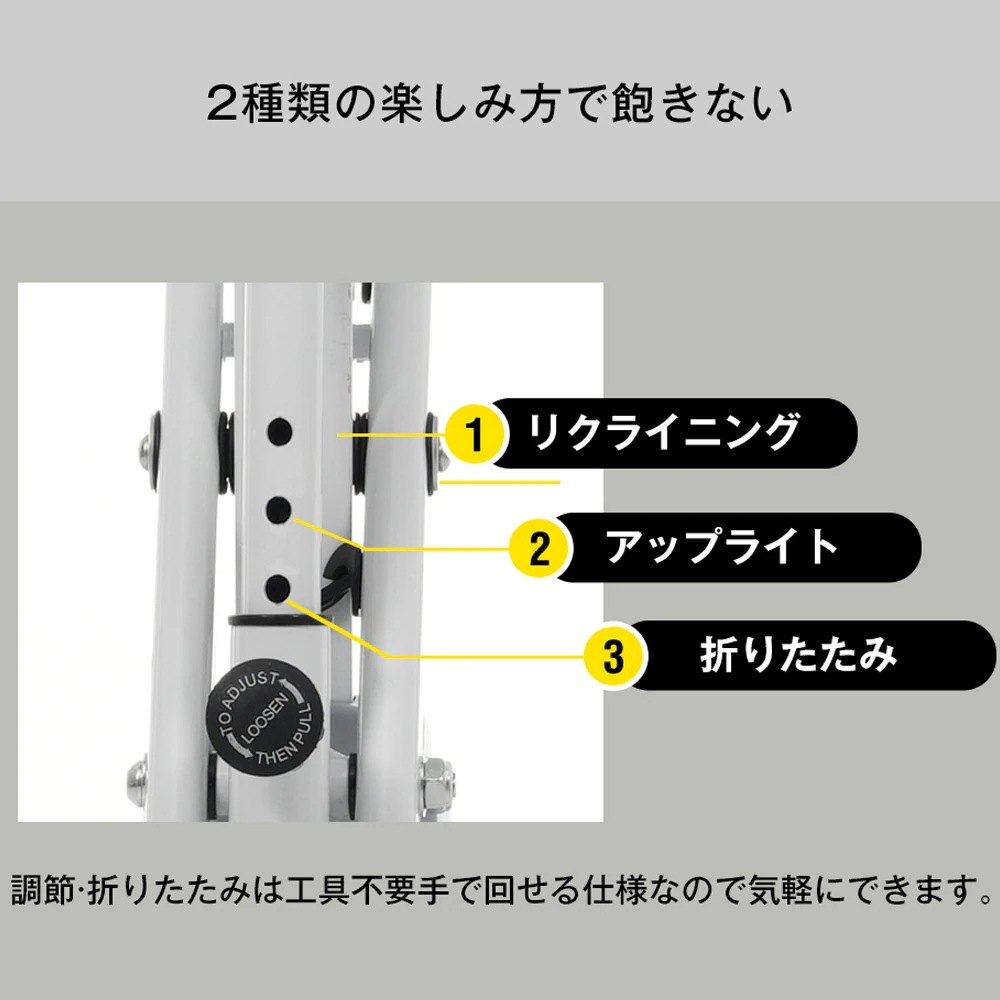 2種類の楽しみ方で飽きない

1 リクライニング

2 アップライト

3 折りたたみ

TO ADJUST LOOSEN THEN PULL

調節·折りたたみは工具不要手で回せる仕様なので気軽にできます。