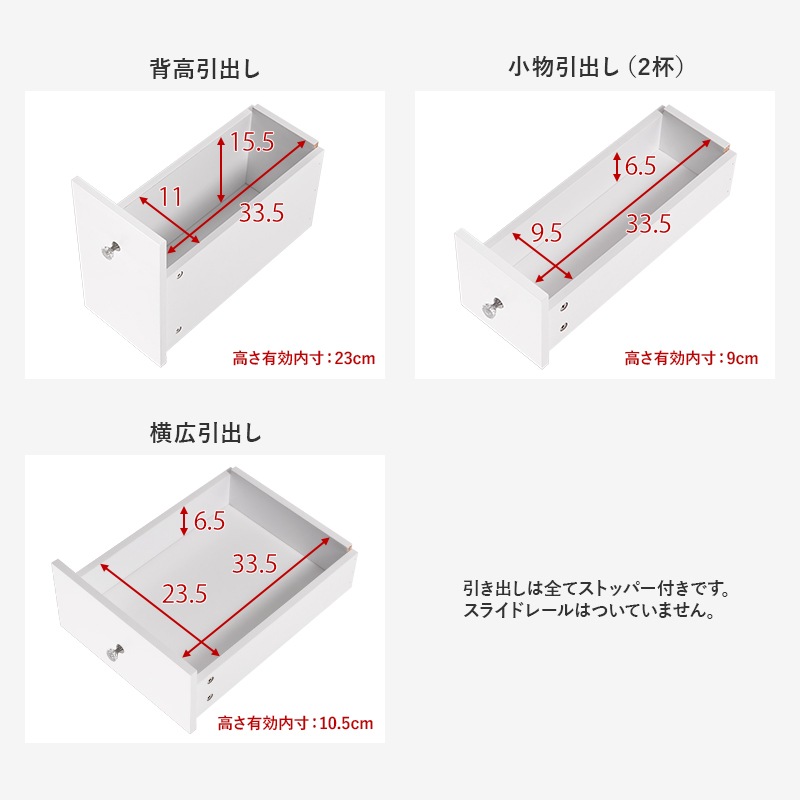 背高引出し

15.5
11
33.5
高さ有効内寸：23cm

小物引出し（2杯）

6.5
9.5
33.5
高さ有効内寸：9cm

横広引出し

6.5
33.5
23.5
高さ有効内寸：10.5cm

引き出しは全てストッパー付きです。
スライドレールはついていません。