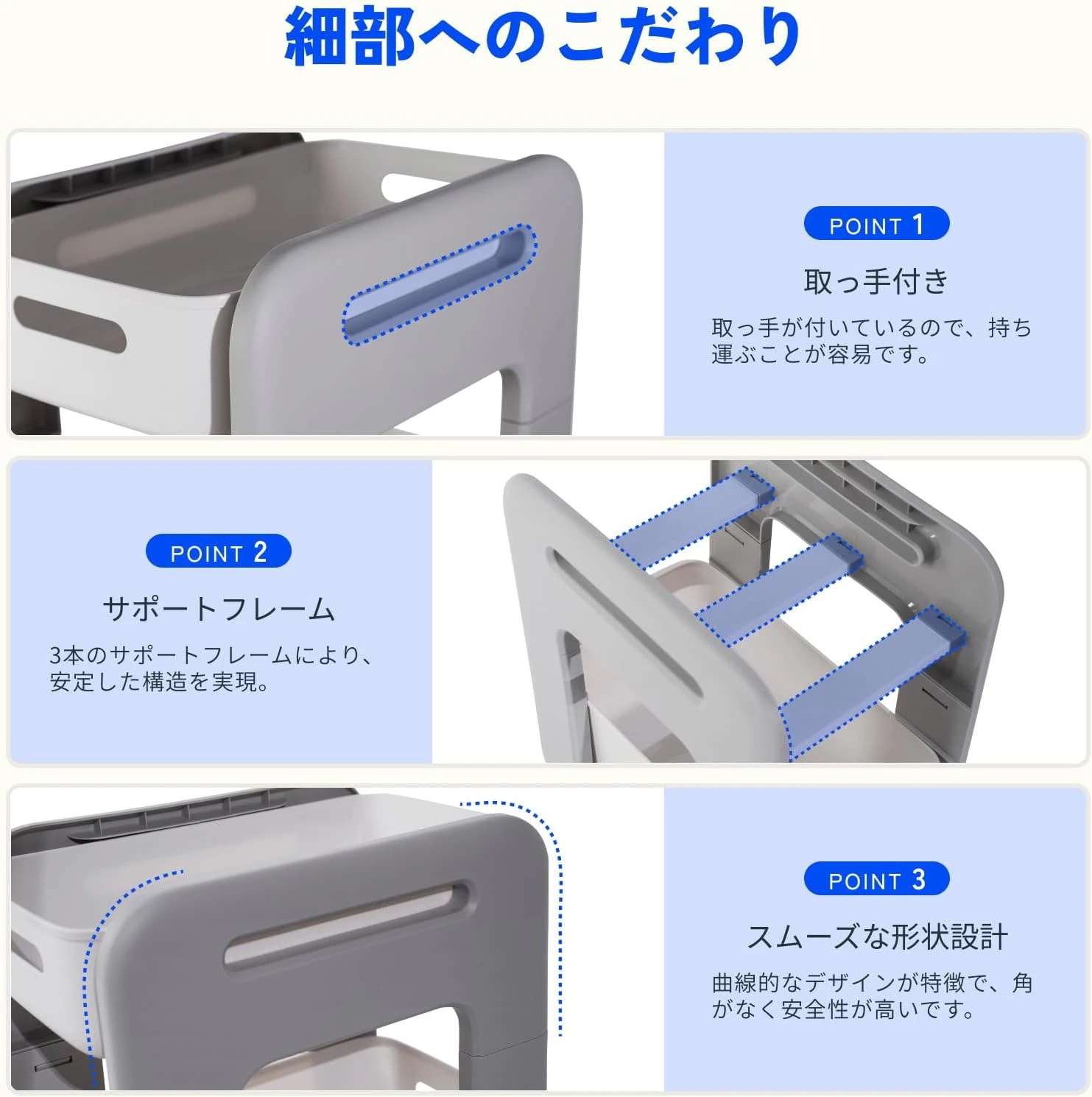 細部へのこだわり

POINT 1

取っ手付き

取っ手が付いているので、持ち運ぶことが容易です。

POINT 2

サポートフレーム

3本のサポートフレームにより、安定した構造を実現。

POINT 3

スムーズな形状設計

曲線的なデザインが特徴で、角がなく安全性が高いです。