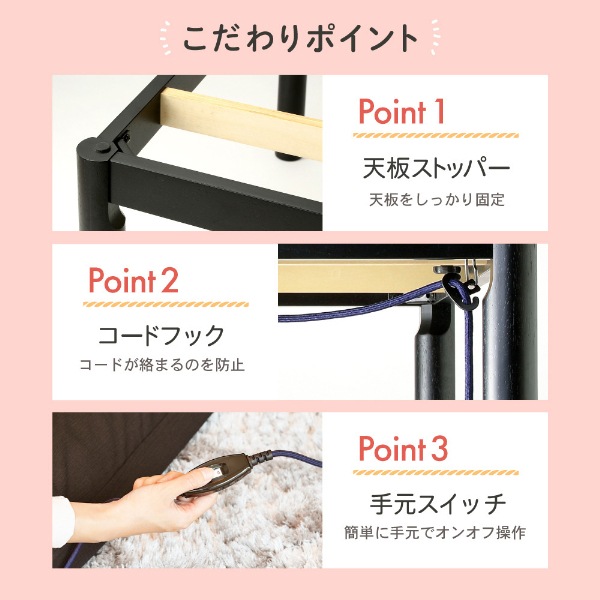 こだわりポイント

Point 1

天板ストッパー

天板をしっかり固定

Point 2

コードフック

コードが絡まるのを防止

Point 3

手元スイッチ

簡単に手元でオンオフ操作