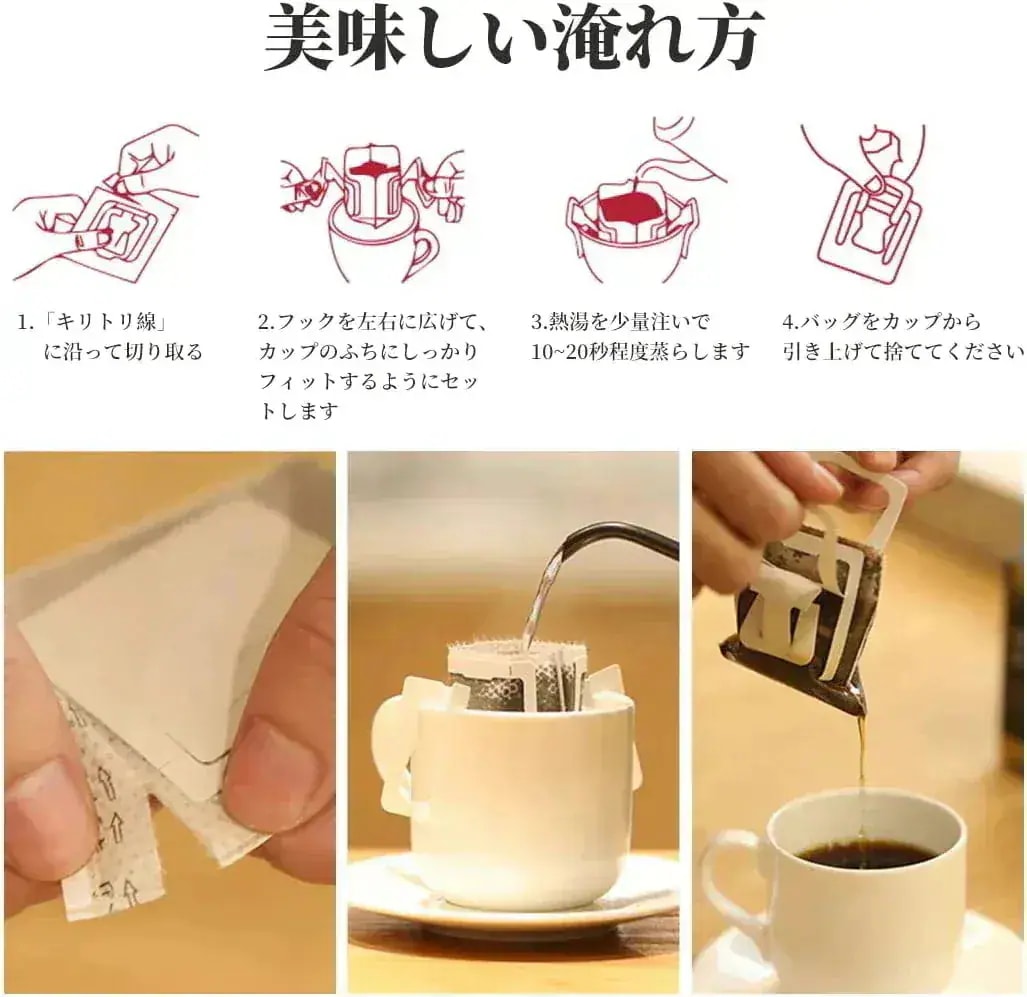 美味しい淹れ方

1.「キリトリ線」に沿って切り取る

2.フックを左右に広げて、カップのふちにしっかりフィットするようにセットします

3.熱湯を少量注いで10~20秒程度蒸らします

4.バッグをカップから引き上げて捨ててください