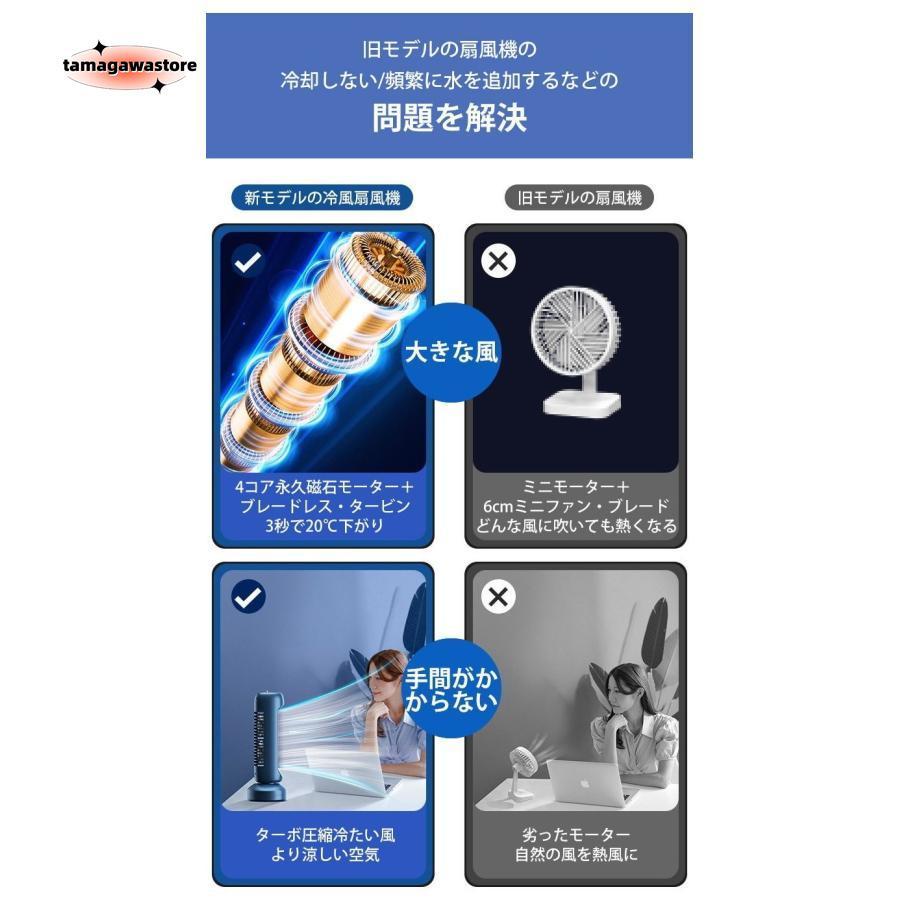 tamagawastore

旧モデルの扇風機の
冷却しない/頻繁に水を追加するなどの
問題を解決

新モデルの冷風扇風機

旧モデルの扇風機

大きな風

4コア永久磁石モーター＋
ブレードレス・タービン
3秒で20℃下がり

ミニモーター＋
6cmミニファン・ブレード
どんな風に吹いても熱くなる

手間がかからない

ターボ圧縮冷たい風
より涼しい空気

劣ったモーター
自然の風を熱風に