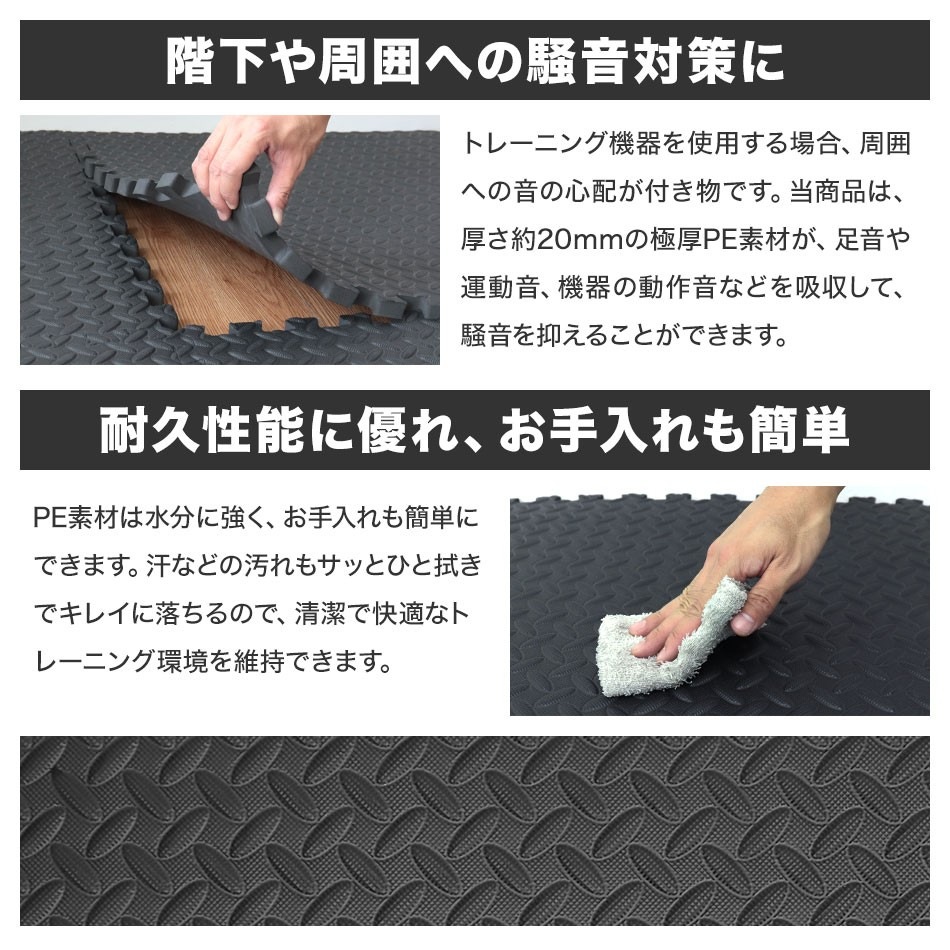 階下や周囲への騒音対策に

トレーニング機器を使用する場合、周囲への音の心配が付き物です。当商品は、厚さ約20mmの極厚PE素材が、足音や運動音、機器の動作音などを吸収して、騒音を抑えることができます。

耐久性能に優れ、お手入れも簡単

PE素材は水分に強く、お手入れも簡単にできます。汗などの汚れもサッとひと拭きでキレイに落ちるので、清潔で快適なトレーニング環境を維持できます。