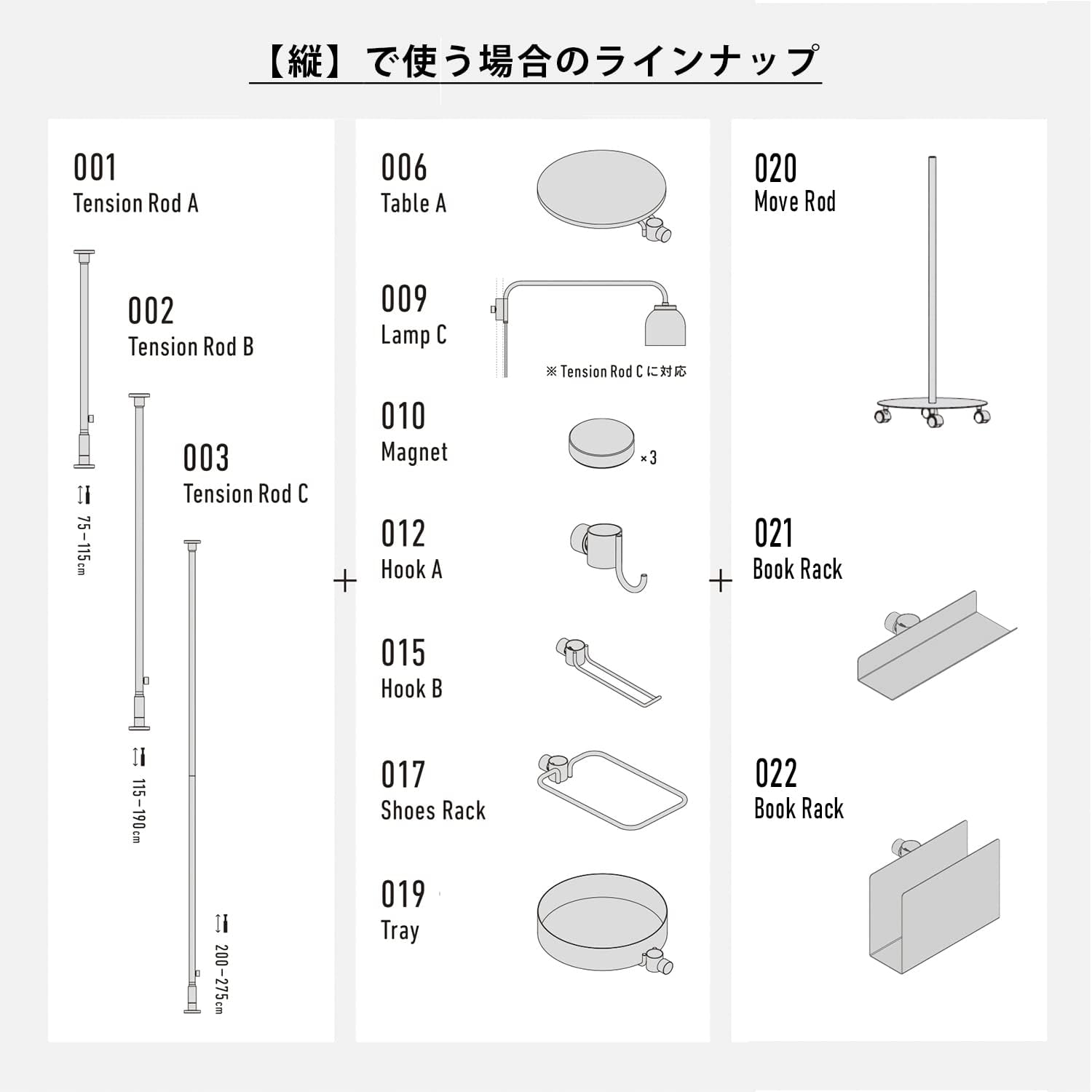 【縦】で使う場合のラインナップ

001
Tension Rod A

75－115cm

002
Tension Rod B

115－190cm

003
Tension Rod C

200－275cm

+

006
Table A

009
Lamp C

※ Tension Rod C に対応

010
Magnet

×3

012
Hook A

015
Hook B

017
Shoes Rack

019
Tray

+

020
Move Rod

021
Book Rack

022
Book Rack