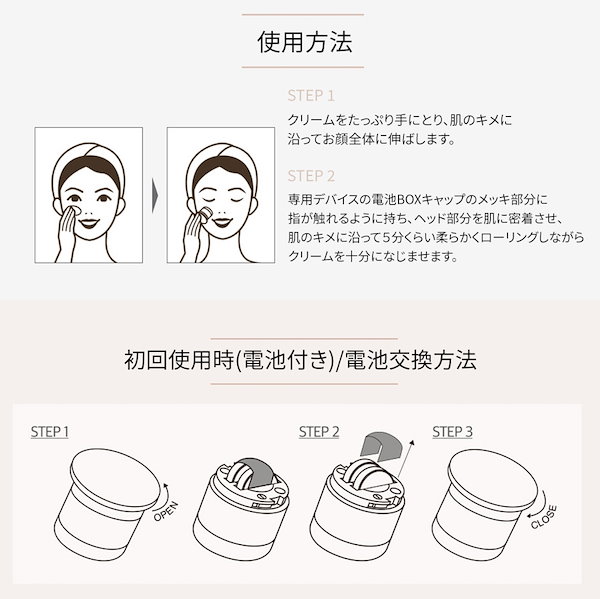 使用方法

STEP 1

クリームをたっぷり手にとり、肌のキメに沿ってお顔全体に伸ばします。

STEP 2

専用デバイスの電池BOXキャップのメッキ部分に指が触れるように持ち、ヘッド部分を肌に密着させ、肌のキメに沿って5分くらい柔らかくローリングしながらクリームを十分になじませます。

初回使用時(電池付き)/電池交換方法

STEP 1

OPEN

STEP 2

STEP 3

CLOSE