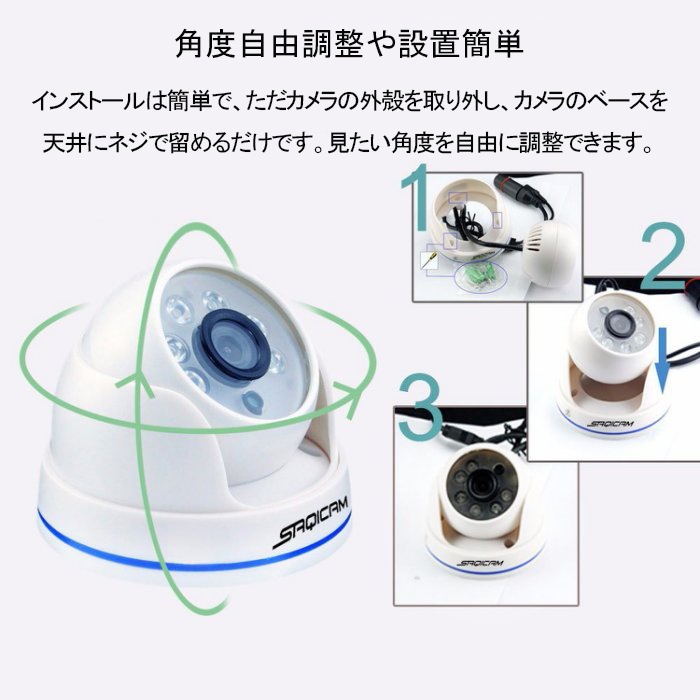 角度自由調整や設置簡単

インストールは簡単で、ただカメラの外殻を取り外し、カメラのベースを天井にネジで留めるだけです。見たい角度を自由に調整できます。

1

2

3

SAQICAM

SAQICAM

SAQICAM