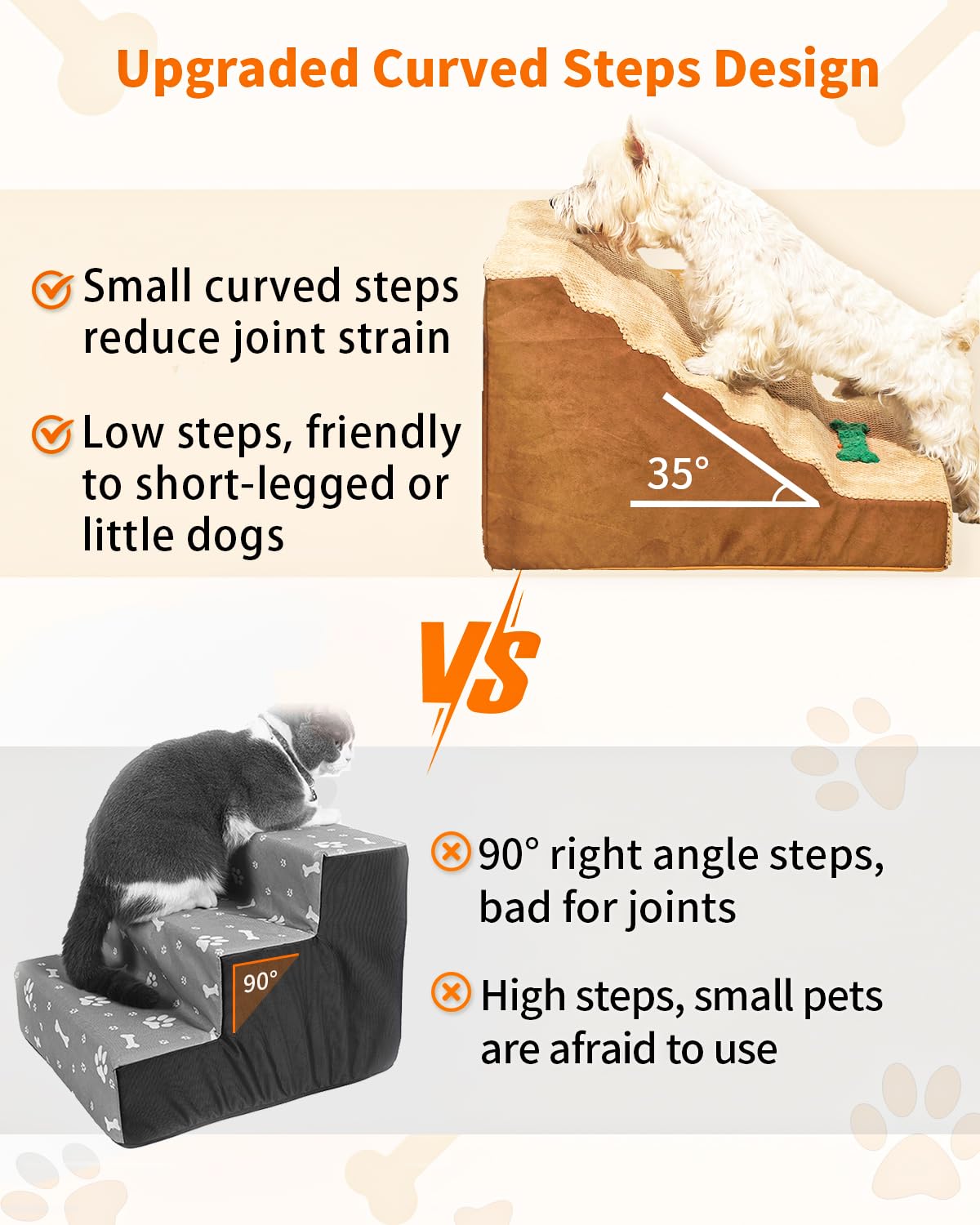 Upgraded Curved Steps Design

Small curved steps reduce joint strain

Low steps, friendly to short-legged or little dogs

35°

VS

90°

90° right angle steps, bad for joints

High steps, small pets are afraid to use