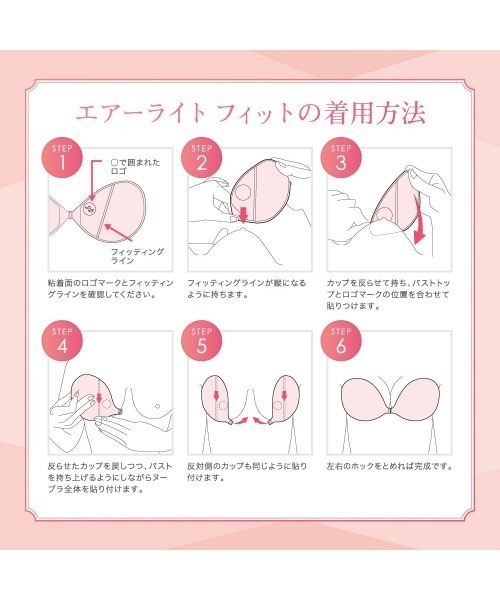 エアーライト フィットの着用方法

STEP 1

○で囲まれたロゴ

フィッティングライン

粘着面のロゴマークとフィッティングラインを確認してください。

STEP 2

フィッティングラインが縦になるように持ちます。

STEP 3

カップを反らせて持ち、バストトップとロゴマークの位置を合わせて貼りつけます。

STEP 4

反らせたカップを戻しつつ、バストを持ち上げるようにしながらヌーブラ全体を貼り付けます。

STEP 5

反対側のカップも同じように貼り付けます。

STEP 6

左右のホックをとめれば完成です。