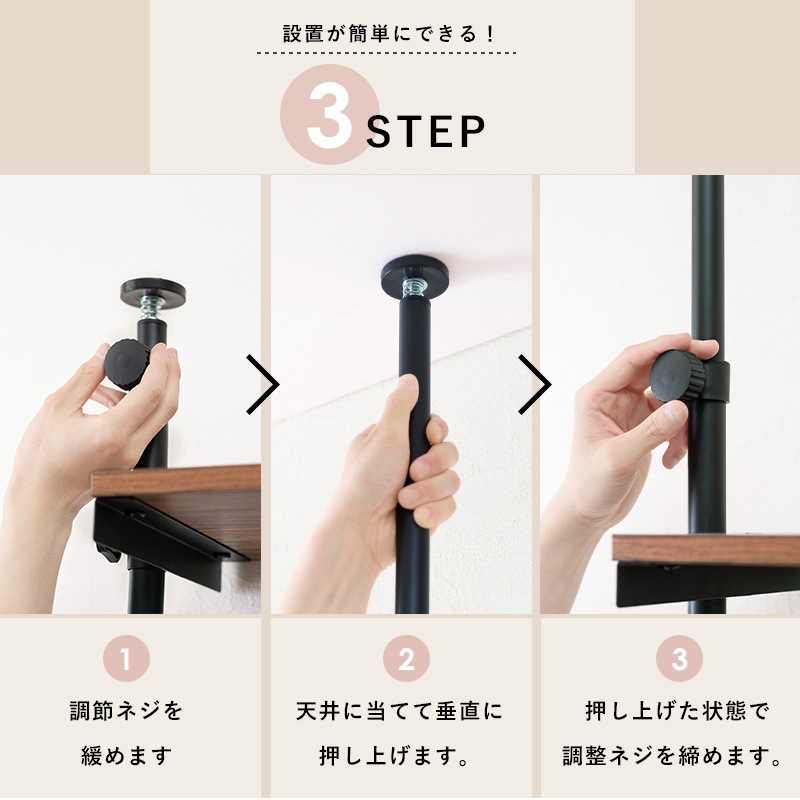 設置が簡単にできる！

3 STEP

1

調節ネジを緩めます

2

天井に当てて垂直に押し上げます。

3

押し上げた状態で調整ネジを締めます。