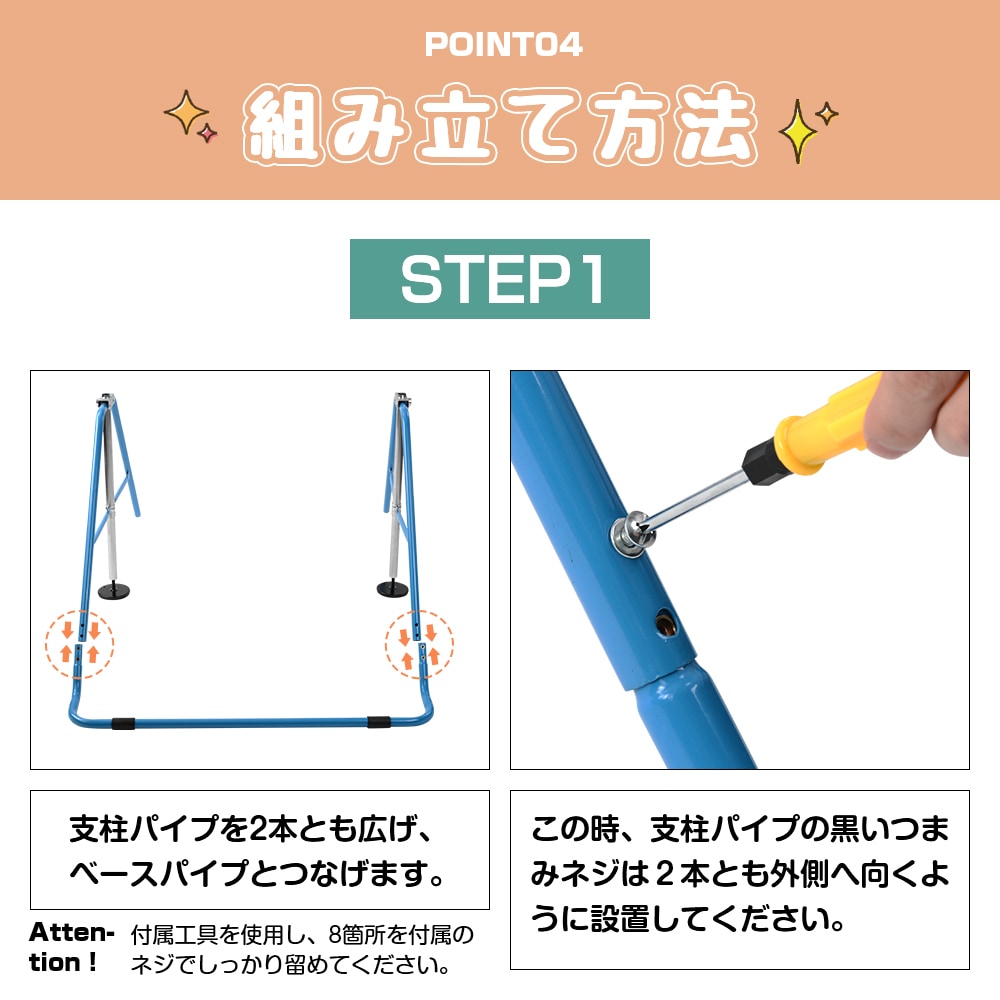 POINT04

組み立て方法

STEP1

支柱パイプを2本とも広げ、ベースパイプとつなげます。

Attention！ 付属工具を使用し、8箇所を付属のネジでしっかり留めてください。

この時、支柱パイプの黒いつまみネジは２本とも外側へ向くように設置してください。