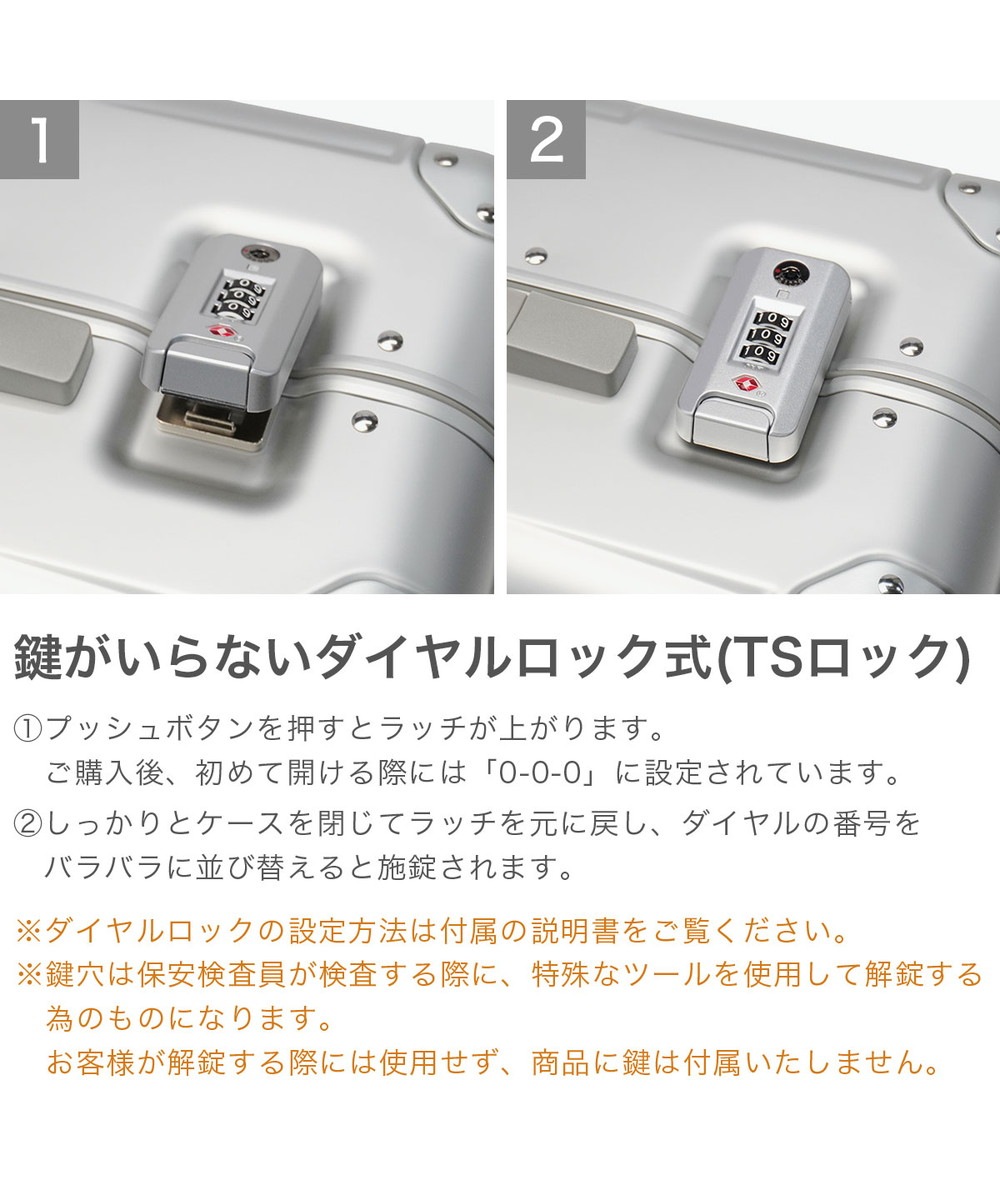 1

2

鍵がいらないダイヤルロック式(TSロック)

①プッシュボタンを押すとラッチが上がります。
ご購入後、初めて開ける際には「0-0-0」に設定されています。

②しっかりとケースを閉じてラッチを元に戻し、ダイヤルの番号をバラバラに並び替えると施錠されます。

※ダイヤルロックの設定方法は付属の説明書をご覧ください。

※鍵穴は保安検査員が検査する際に、特殊なツールを使用して解錠する為のものになります。
お客様が解錠する際には使用せず、商品に鍵は付属いたしません。