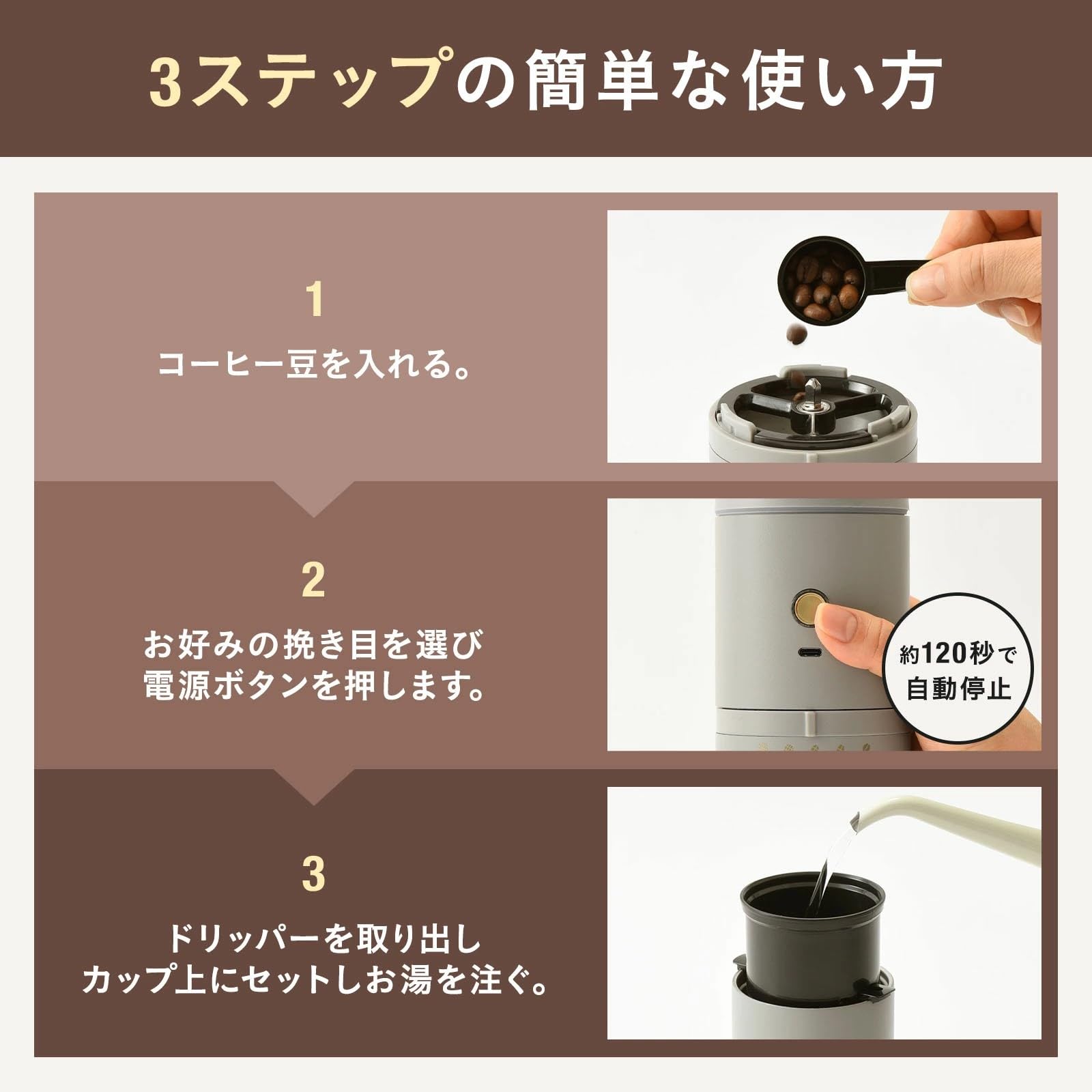 3ステップの簡単な使い方

1

コーヒー豆を入れる。

2

お好みの挽き目を選び
電源ボタンを押します。

約120秒で
自動停止

3

ドリッパーを取り出し
カップ上にセットしお湯を注ぐ。