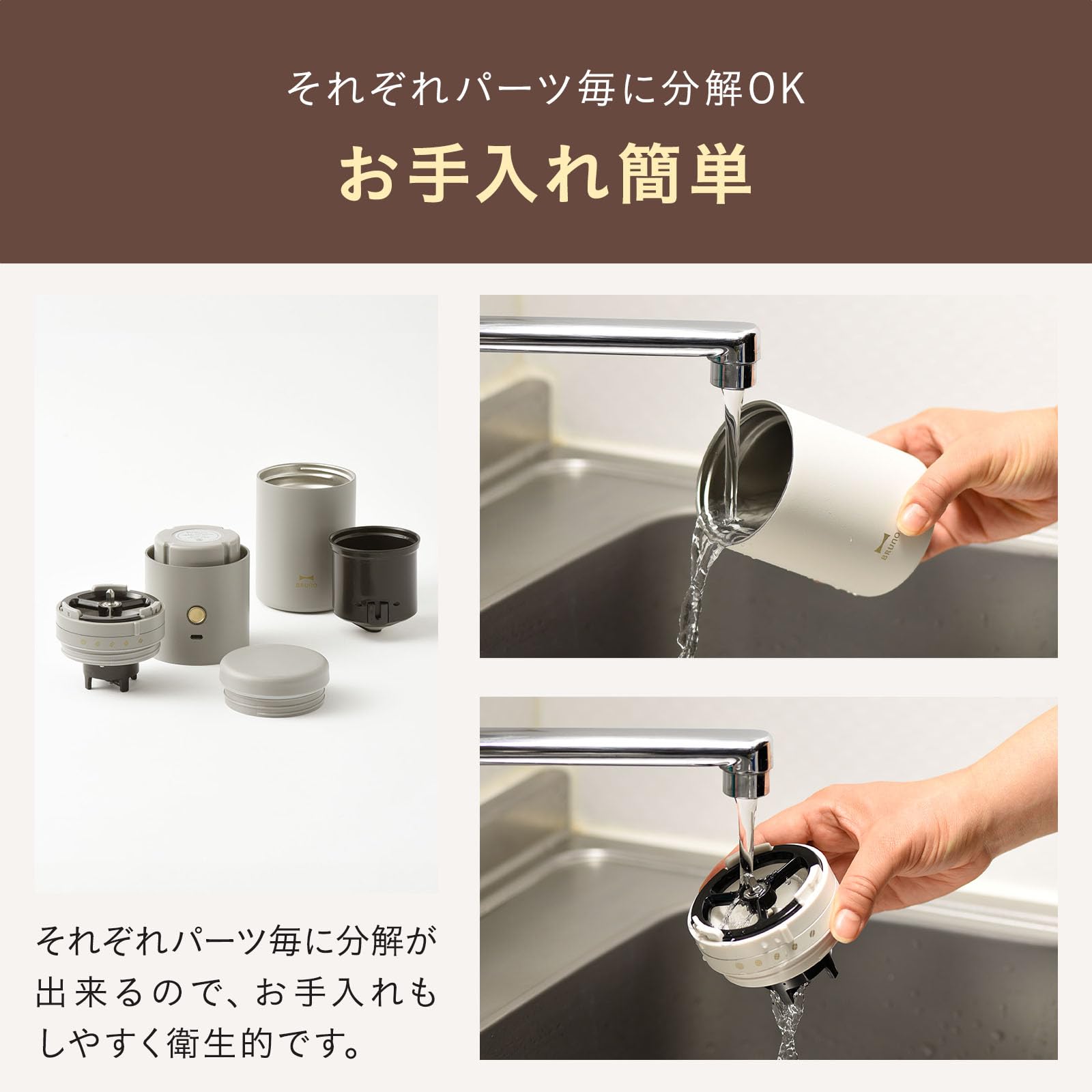 それぞれパーツ毎に分解OK

お手入れ簡単

BRUNO

BRUNO

それぞれパーツ毎に分解が出来るので、お手入れもしやすく衛生的です。