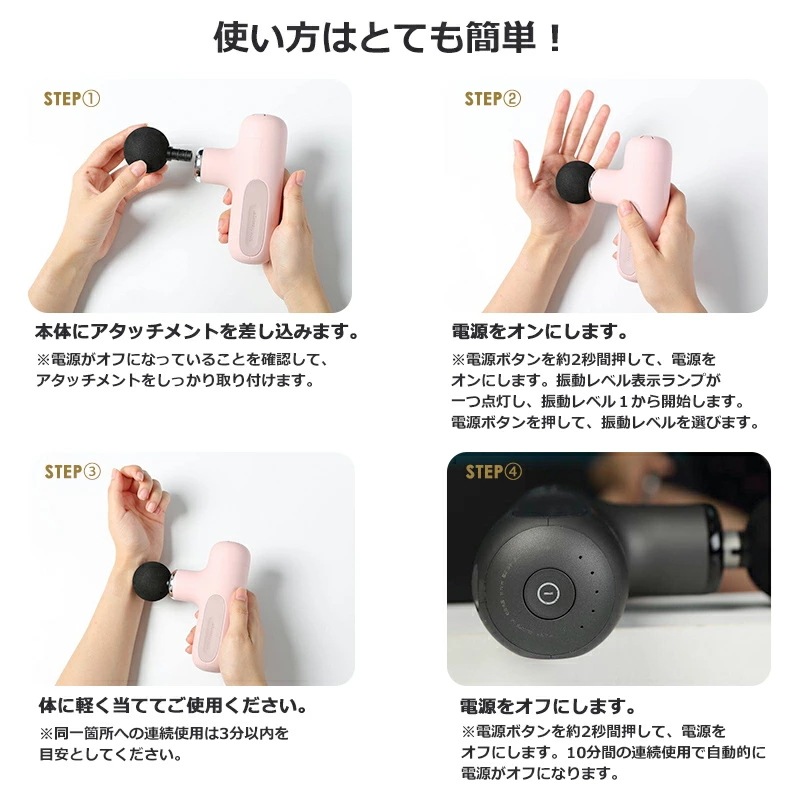 使い方はとても簡単！

STEP①

本体にアタッチメントを差し込みます。

※電源がオフになっていることを確認して、アタッチメントをしっかり取り付けます。

STEP②

電源をオンにします。

※電源ボタンを約2秒間押して、電源をオンにします。振動レベル表示ランプが一つ点灯し、振動レベル１から開始します。電源ボタンを押して、振動レベルを選びます。

STEP③

体に軽く当ててご使用ください。

※同一箇所への連続使用は3分以内を目安としてください。

STEP④

電源をオフにします。

※電源ボタンを約2秒間押して、電源をオフにします。10分間の連続使用で自動的に電源がオフになります。