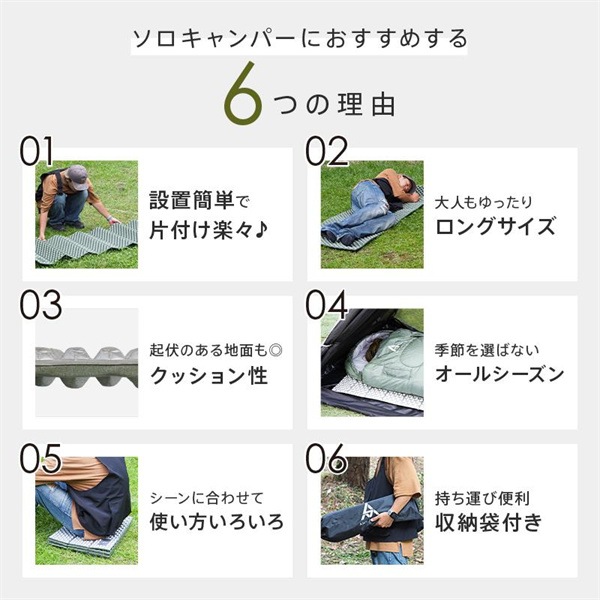 ソロキャンパーにおすすめする

6つの理由

01

設置簡単で
片付け楽々♪

02

大人もゆったり
ロングサイズ

03

起伏のある地面も◎
クッション性

04

季節を選ばない
オールシーズン

05

シーンに合わせて
使い方いろいろ

06

持ち運び便利
収納袋付き