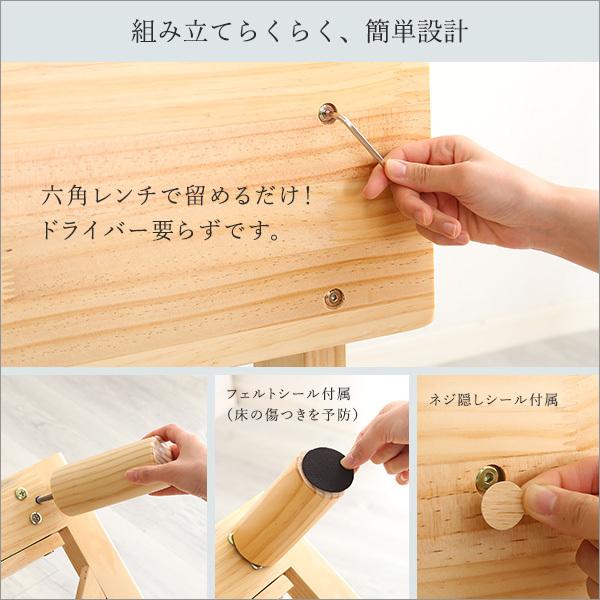 組み立てらくらく、簡単設計

六角レンチで留めるだけ！
ドライバー要らずです。

フェルトシール付属
（床の傷つきを予防）

ネジ隠しシール付属