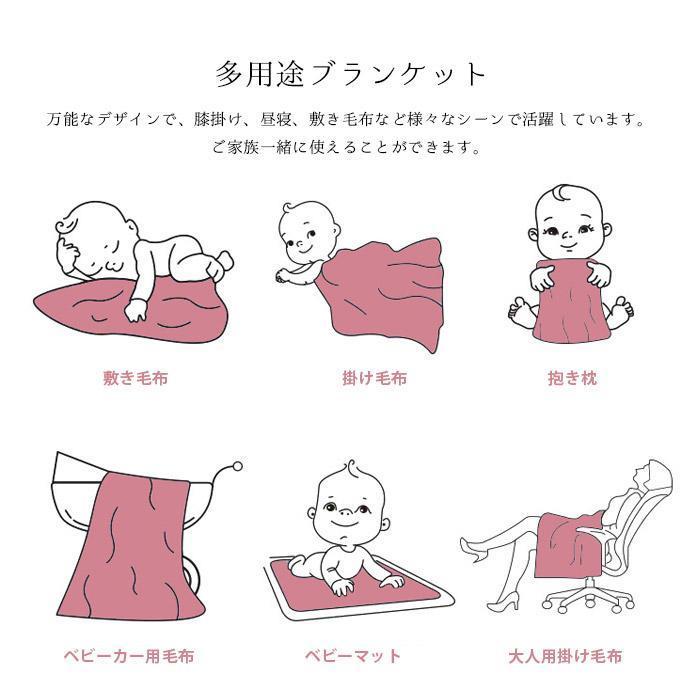 多用途ブランケット

万能なデザインで、膝掛け、昼寝、敷き毛布など様々なシーンで活躍しています。
ご家族一緒に使えることができます。

敷き毛布

掛け毛布

抱き枕

ベビーカー用毛布

ベビーマット

大人用掛け毛布