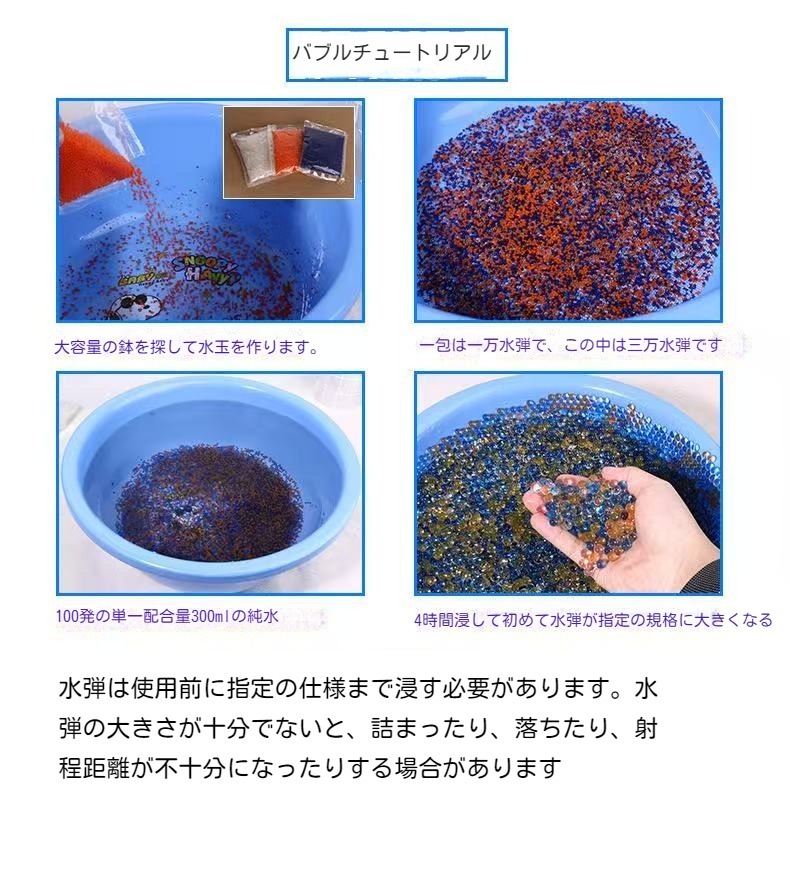 バブルチュートリアル

SNOOPY HAPPY

大容量の鉢を探して水玉を作ります。

一包は一万水弾で、この中は三万水弾です

100発の単一配合量300mlの純水

4時間浸して初めて水弾が指定の規格に大きくなる

水弾は使用前に指定の仕様まで浸す必要があります。水弾の大きさが十分でないと、詰まったり、落ちたり、射程距離が不十分になったりする場合があります