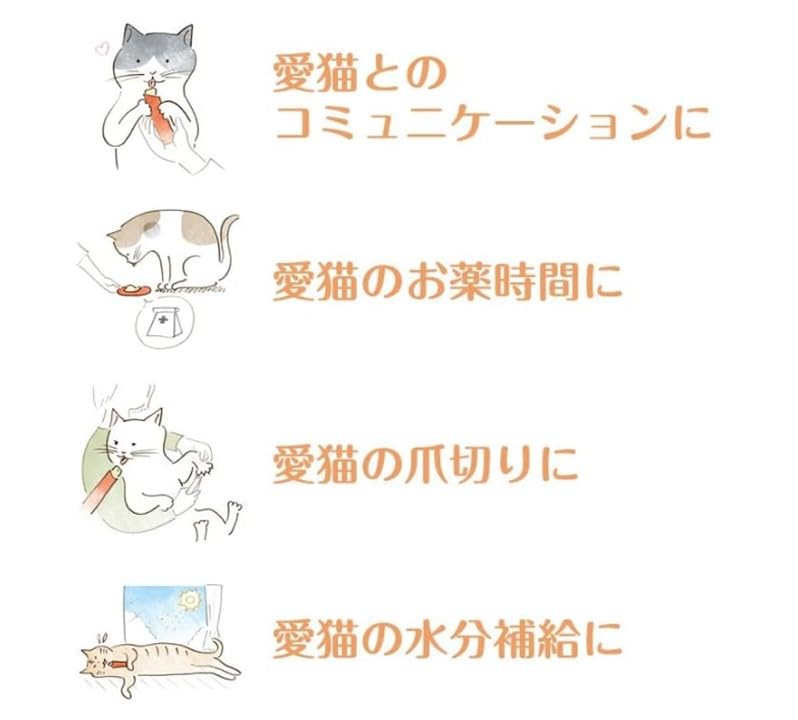 愛猫との
コミュニケーションに

愛猫のお薬時間に

愛猫の爪切りに

愛猫の水分補給に