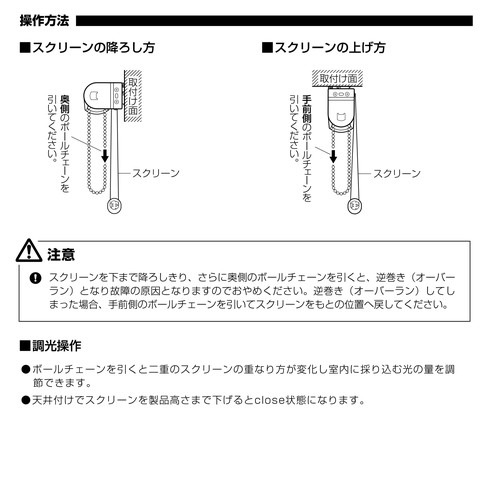 操作方法

■スクリーンの降ろし方

取付け面

奥側のボールチェーンを引いてください。

スクリーン

■スクリーンの上げ方

取付け面

手前側のボールチェーンを引いてください。

スクリーン

注意

スクリーンを下まで降ろしきり、さらに奥側のボールチェーンを引くと、逆巻き（オーバーラン）となり故障の原因となりますのでおやめください。逆巻き（オーバーラン）してしまった場合、手前側のボールチェーンを引いてスクリーンをもとの位置へ戻してください。

■調光操作

●ボールチェーンを引くと二重のスクリーンの重なり方が変化し室内に採り込む光の量を調節できます。

●天井付けでスクリーンを製品高さまで下げるとclose状態になります。