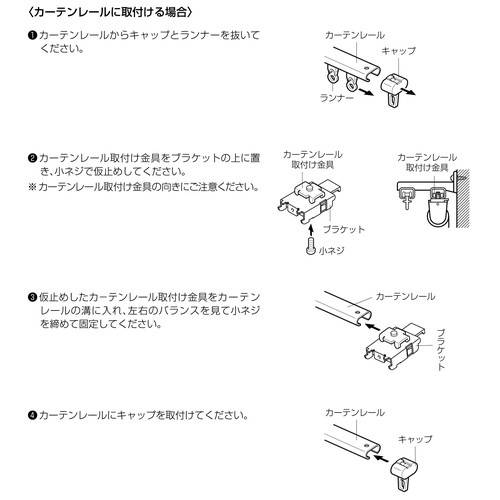 〈カーテンレールに取付ける場合〉

❶カーテンレールからキャップとランナーを抜いてください。

カーテンレール
キャップ
ランナー

❷カーテンレール取付け金具をブラケットの上に置き、小ネジで仮止めしてください。
※カーテンレール取付け金具の向きにご注意ください。

カーテンレール取付け金具
ブラケット
小ネジ
カーテンレール取付け金具

❸仮止めしたカーテンレール取付け金具をカーテンレールの溝に入れ、左右のバランスを見て小ネジを締めて固定してください。

カーテンレール
ブラケット

❹カーテンレールにキャップを取付けてください。

カーテンレール
キャップ