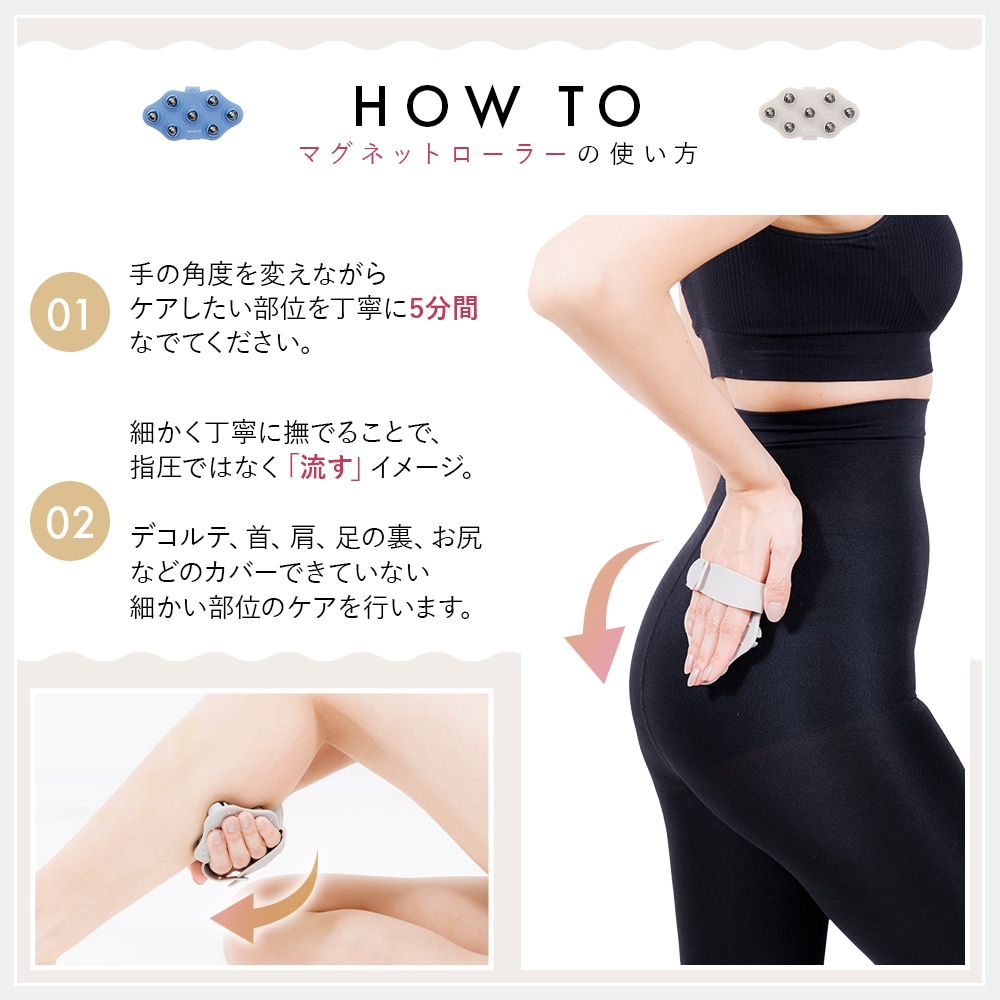 HOW TO
マグネットローラーの使い方

01
手の角度を変えながら
ケアしたい部位を丁寧に5分間
なでてください。

02
細かく丁寧に撫でることで、
指圧ではなく「流す」イメージ。

デコルテ、首、肩、足の裏、お尻
などのカバーできていない
細かい部位のケアを行います。