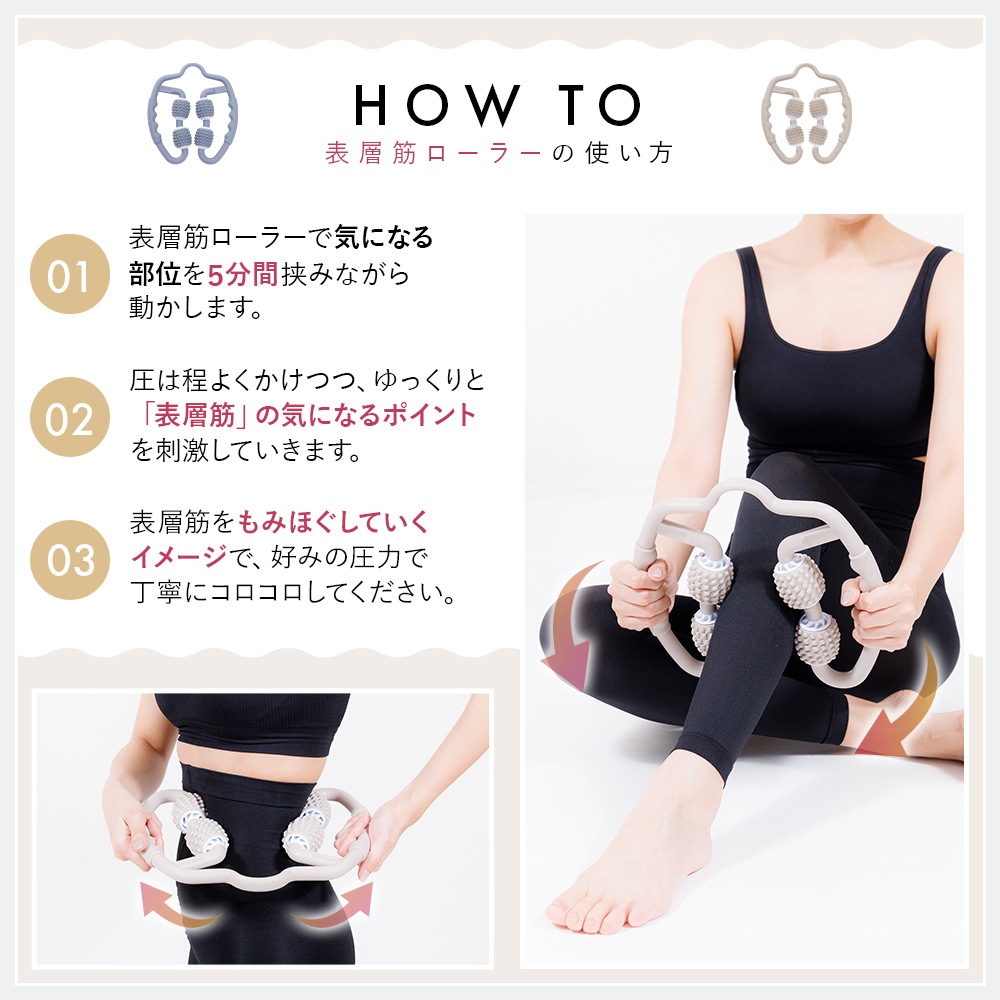 HOW TO
表層筋ローラーの使い方

01
表層筋ローラーで気になる部位を5分間挟みながら動かします。

02
圧は程よくかけつつ、ゆっくりと「表層筋」の気になるポイントを刺激していきます。

03
表層筋をもみほぐしていくイメージで、好みの圧力で丁寧にコロコロしてください。