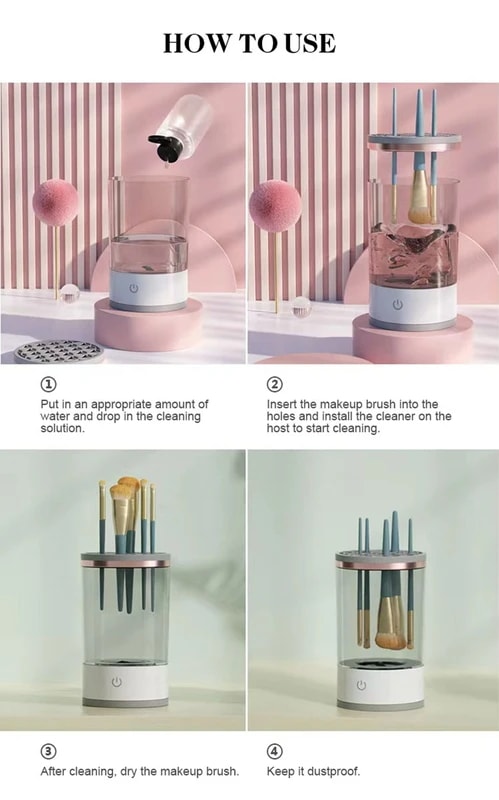 HOW TO USE

①
Put in an appropriate amount of water and drop in the cleaning solution.

②
Insert the makeup brush into the holes and install the cleaner on the host to start cleaning.

③
After cleaning, dry the makeup brush.

④
Keep it dustproof.