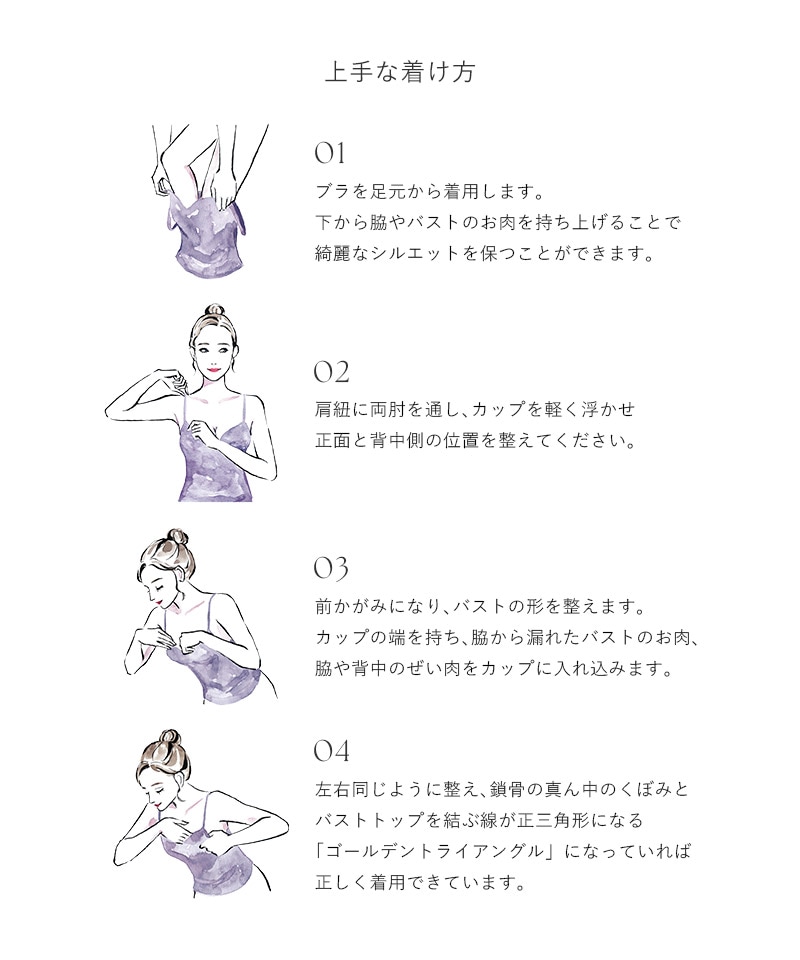 上手な着け方

01

ブラを足元から着用します。
下から脇やバストのお肉を持ち上げることで
綺麗なシルエットを保つことができます。

02

肩紐に両肘を通し、カップを軽く浮かせ
正面と背中側の位置を整えてください。

03

前かがみになり、バストの形を整えます。
カップの端を持ち、脇から漏れたバストのお肉、
脇や背中のぜい肉をカップに入れ込みます。

04

左右同じように整え、鎖骨の真ん中のくぼみと
バストトップを結ぶ線が正三角形になる
「ゴールデントライアングル」になっていれば
正しく着用できています。