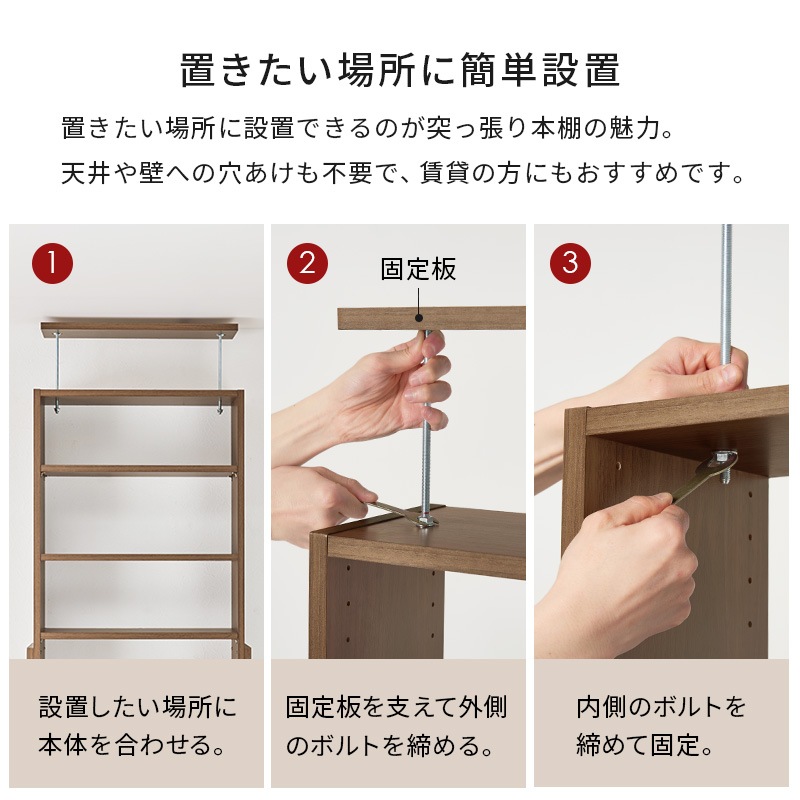 置きたい場所に簡単設置

置きたい場所に設置できるのが突っ張り本棚の魅力。
天井や壁への穴あけも不要で、賃貸の方にもおすすめです。

1

設置したい場所に本体を合わせる。

2

固定板

固定板を支えて外側のボルトを締める。

3

内側のボルトを締めて固定。