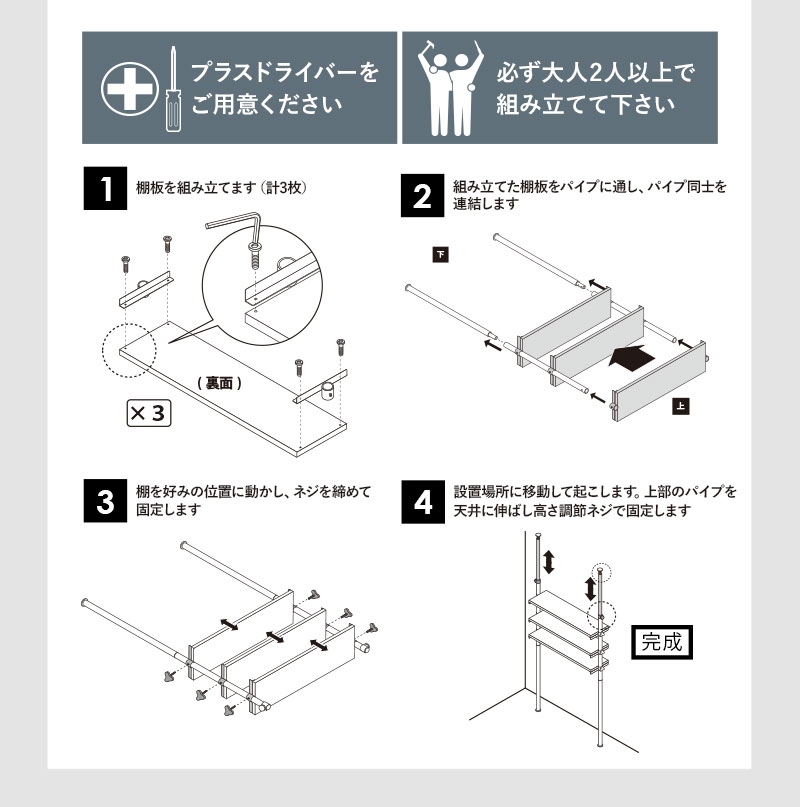 プラスドライバーをご用意ください

必ず大人2人以上で組み立てて下さい

1 棚板を組み立てます（計3枚）

（裏面）

×3

2 組み立てた棚板をパイプに通し、パイプ同士を連結します

下

上

3 棚を好みの位置に動かし、ネジを締めて固定します

4 設置場所に移動して起こします。上部のパイプを天井に伸ばし高さ調節ネジで固定します

完成