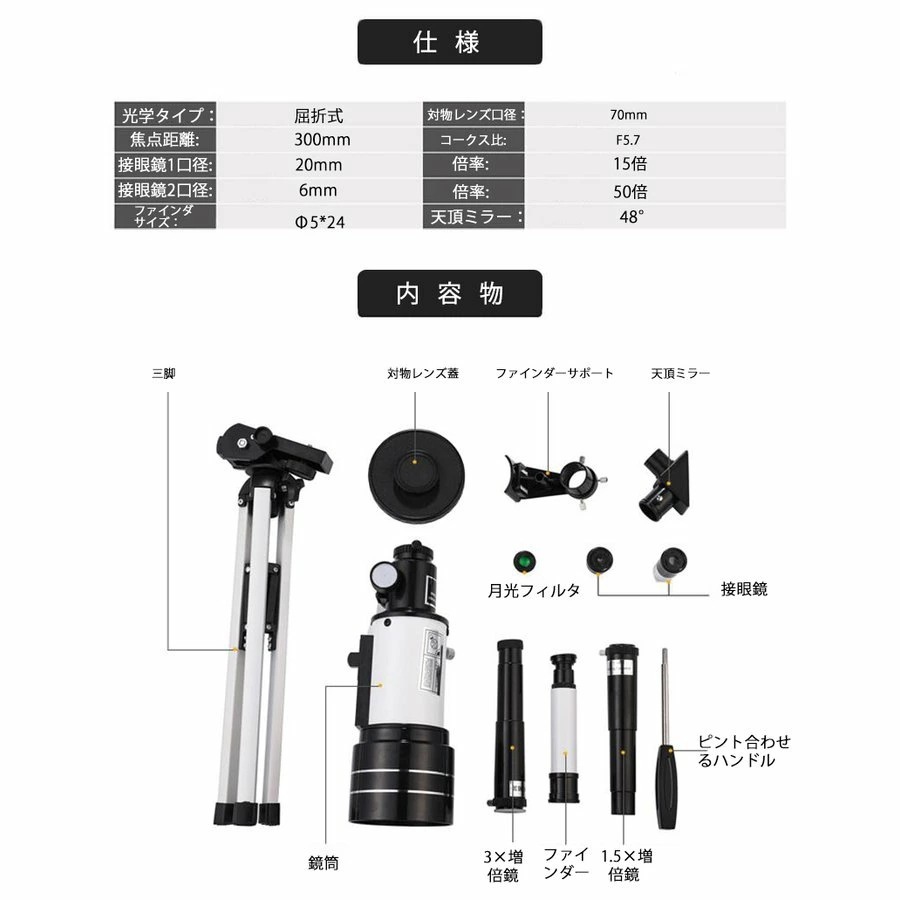 仕様

| 光学タイプ： | 屈折式 | 対物レンズ口径： | 70mm |
|---|---|---|---|
| 焦点距離: | 300mm | コークス比: | F5.7 |
| 接眼鏡1口径: | 20mm | 倍率: | 15倍 |
| 接眼鏡2口径: | 6mm | 倍率: | 50倍 |
| ファインダサイズ： | Φ5*24 | 天頂ミラー： | 48° |

内容物

三脚

対物レンズ蓋

ファインダーサポート

天頂ミラー

月光フィルタ

接眼鏡

ピント合わせるハンドル

鏡筒

3×増倍鏡

ファインダー

1.5×増倍鏡