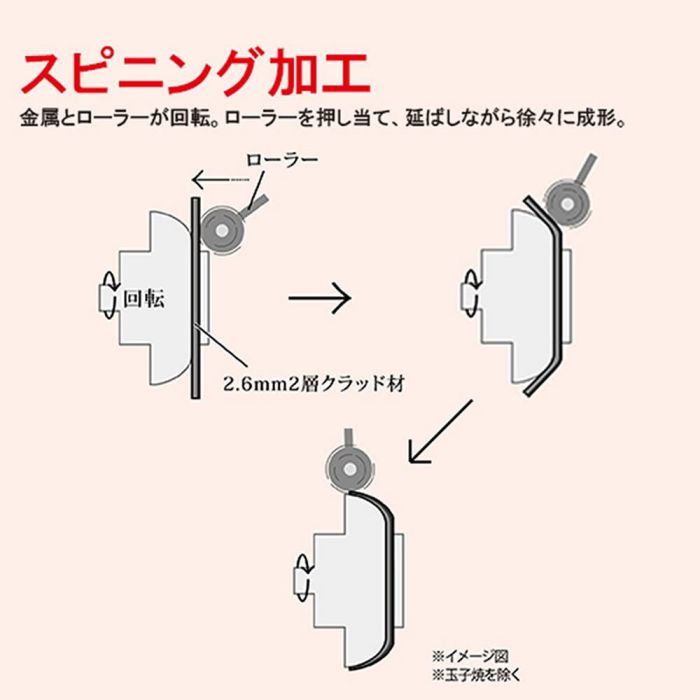 スピニング加工

金属とローラーが回転。ローラーを押し当て、延ばしながら徐々に成形。

ローラー

回転

2.6mm2層クラッド材

※イメージ図
※玉子焼を除く